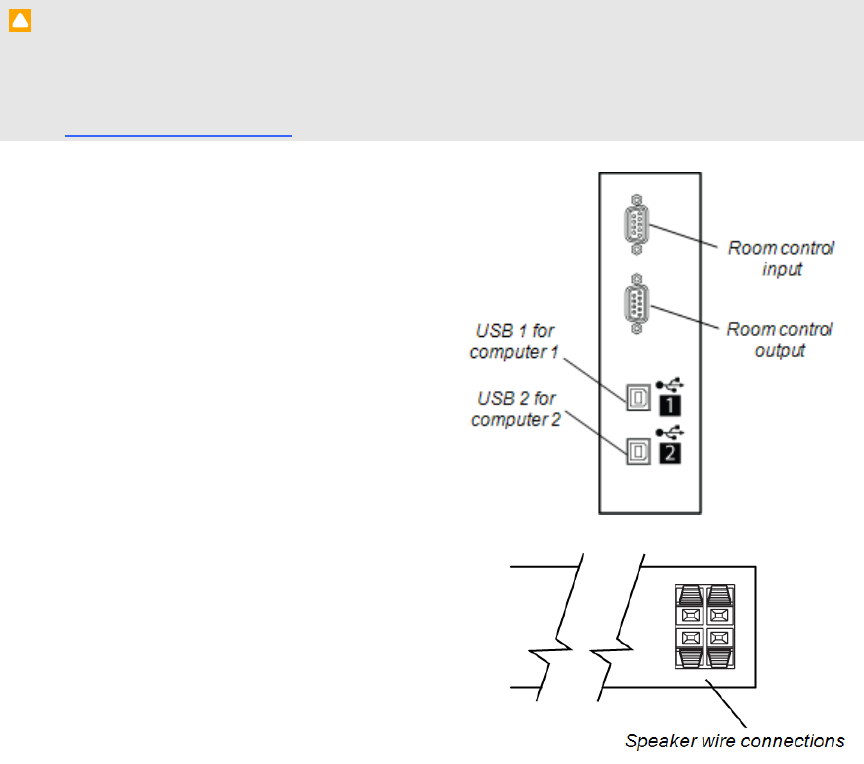 Room control input

Room control output

USB 1 for computer 1

USB 2 for computer 2

1

2

Speaker wire connections