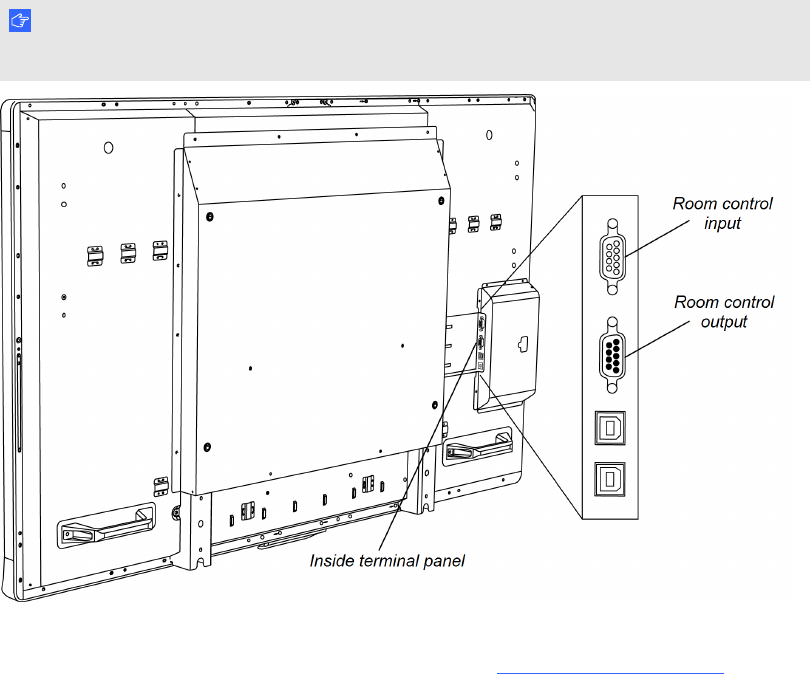 Room control input

Room control output

Inside terminal panel