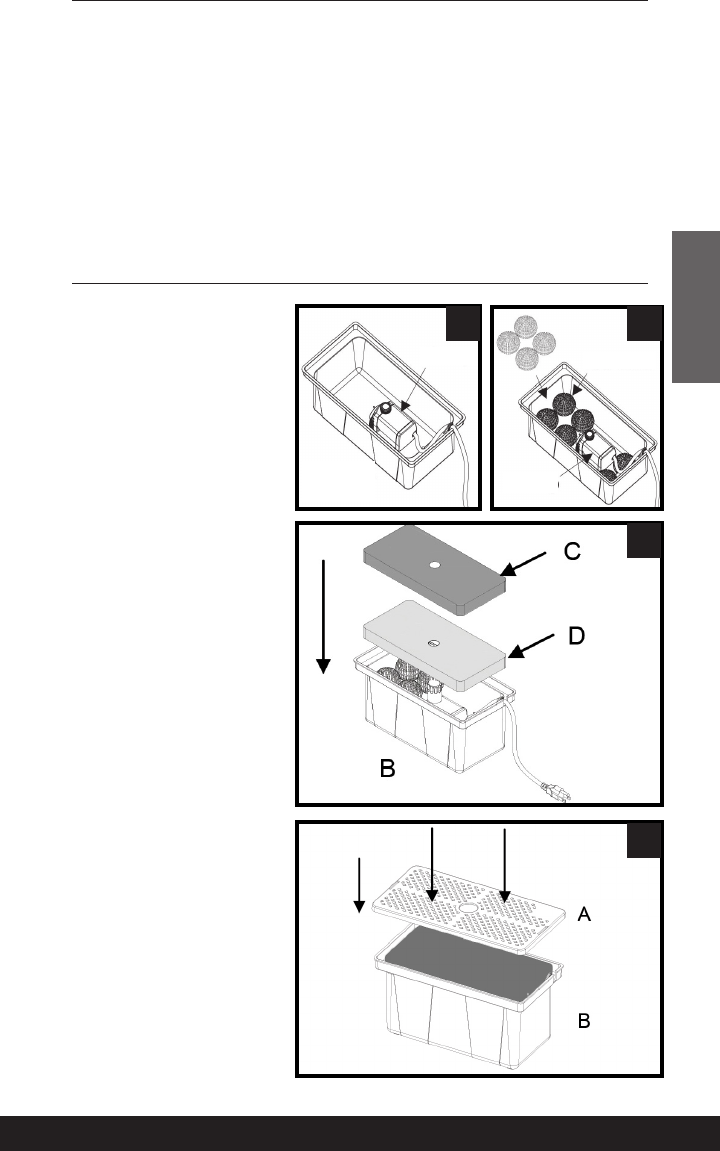 C

D

B

A

B