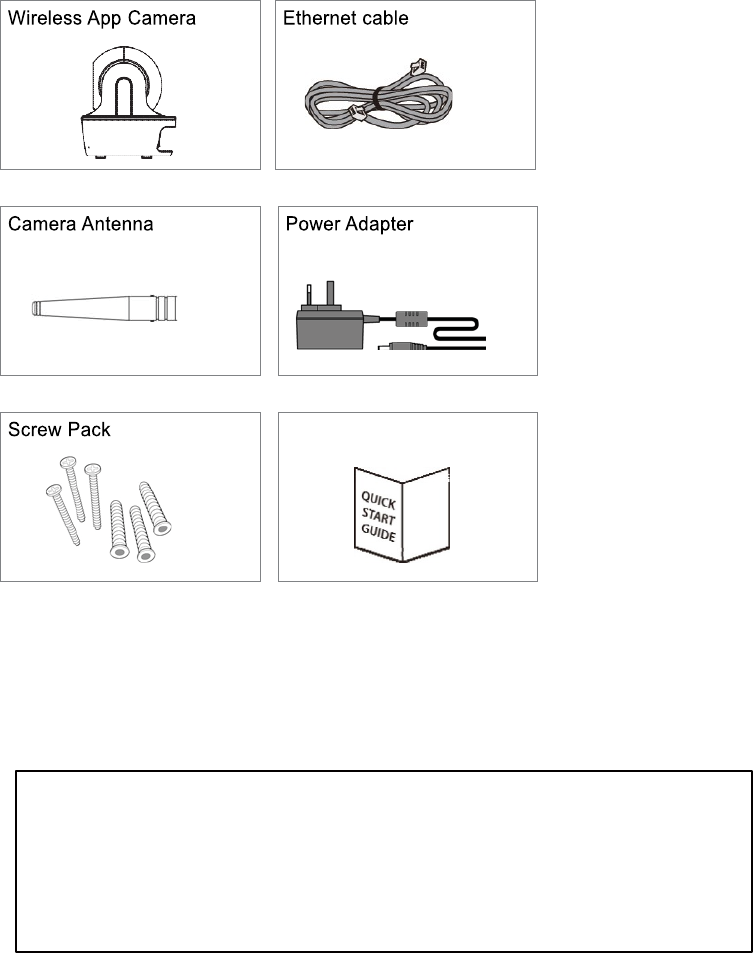 Wireless App Camera

Ethernet cable

Camera Antenna

Power Adapter

Screw Pack

QUICK START GUIDE