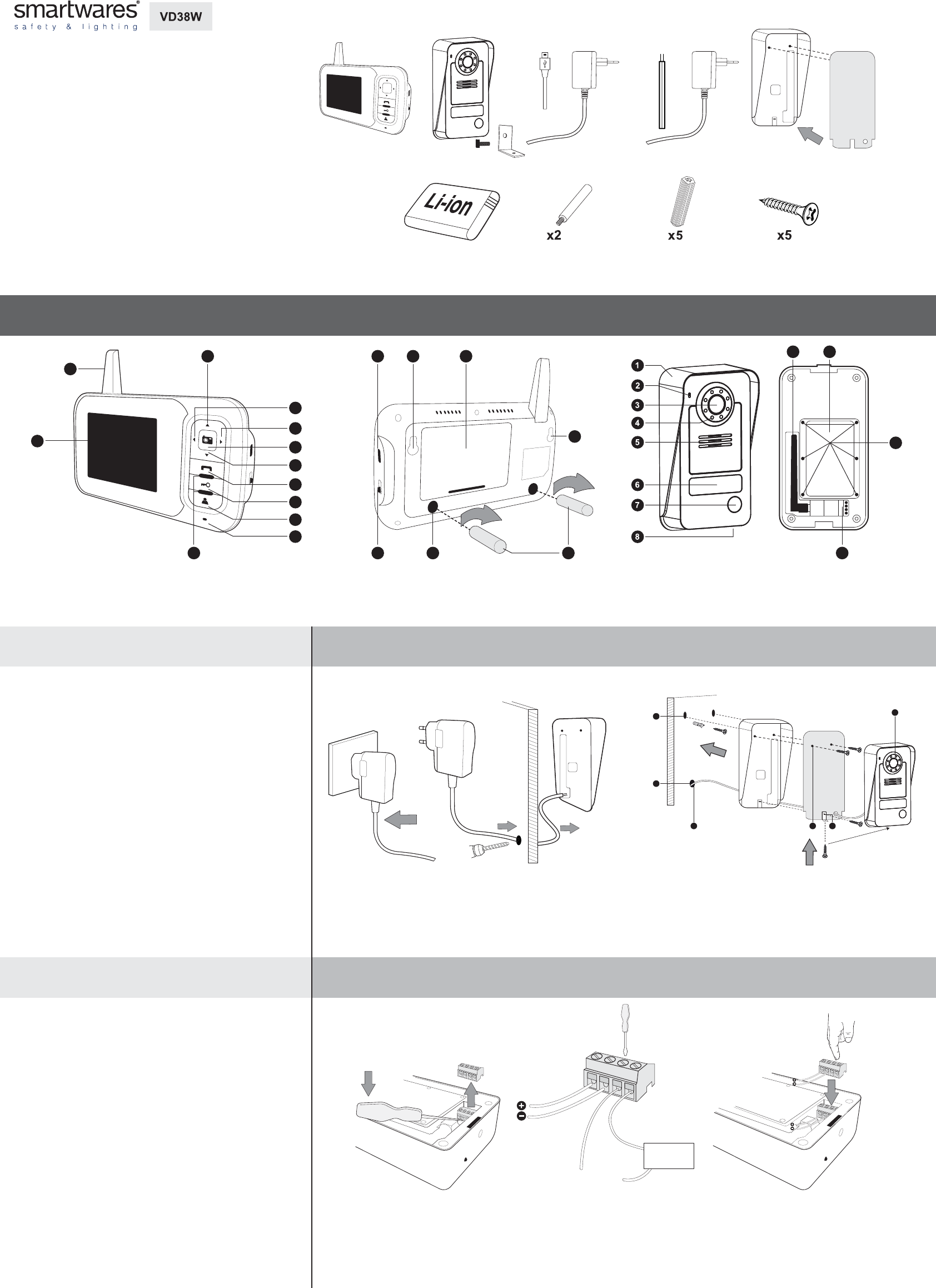 smartwares®
safety & lighting

VD38W

Li-ion

x2

x5

x5

1

2

3

4

5

6

7

8