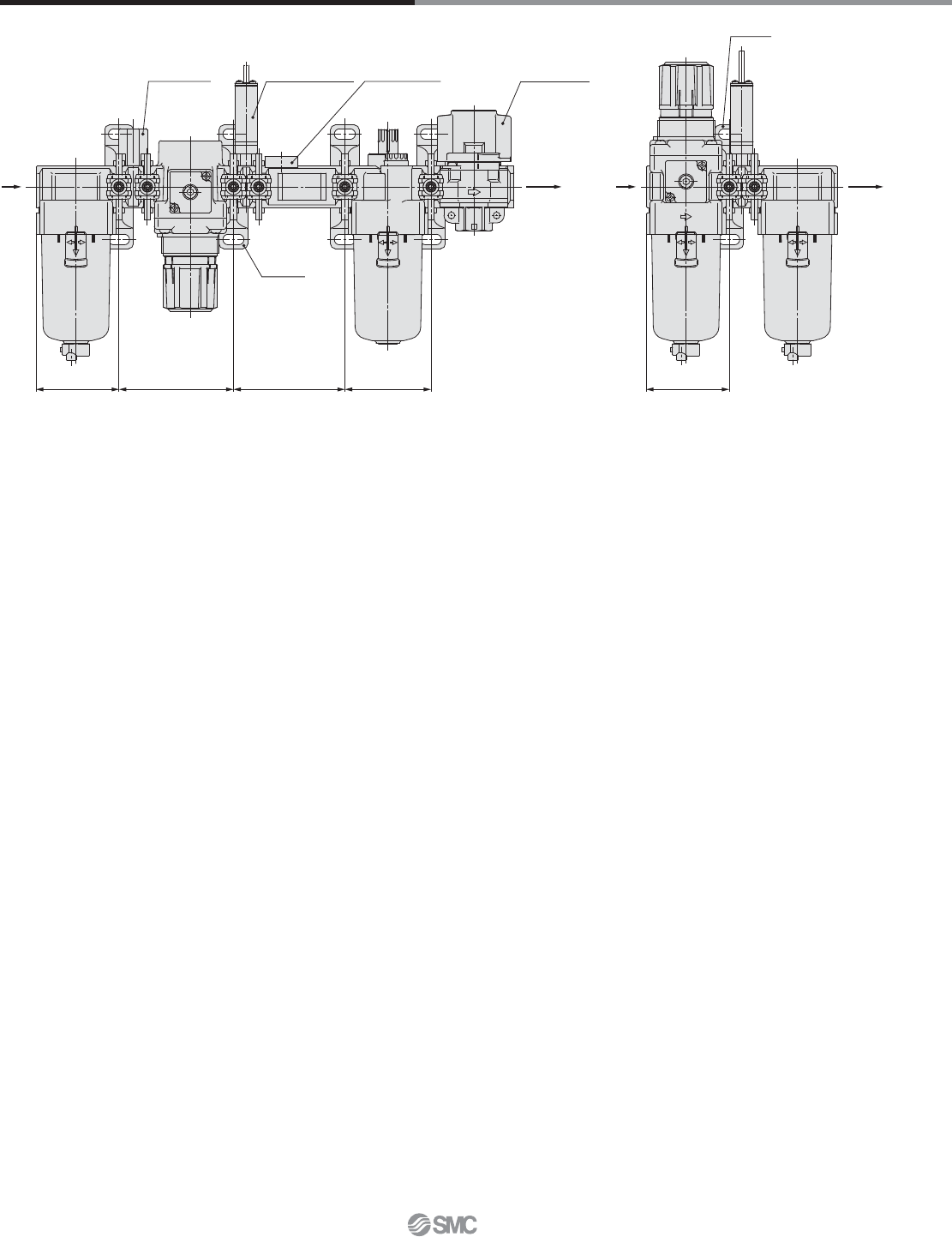 SMC