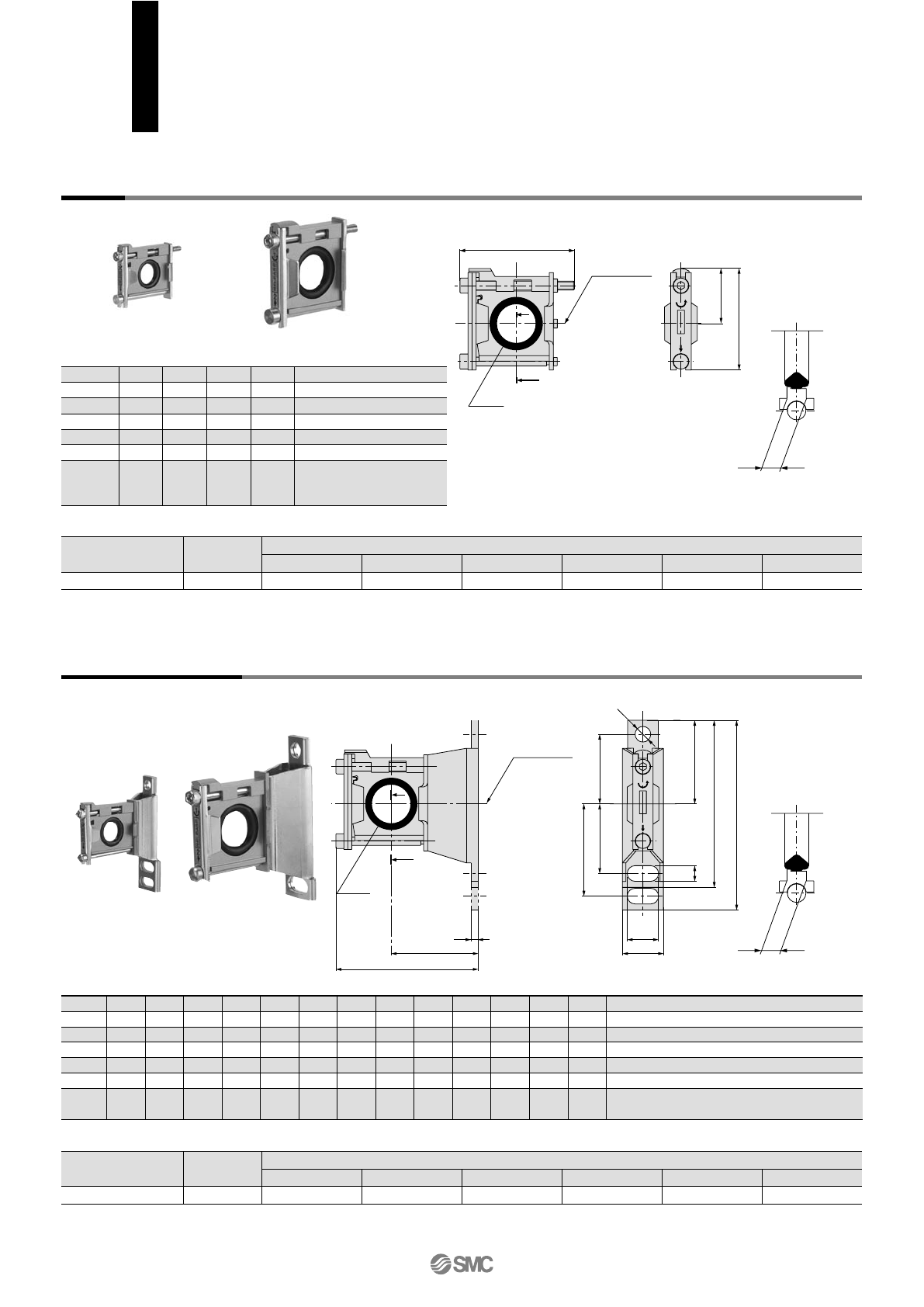 SMC