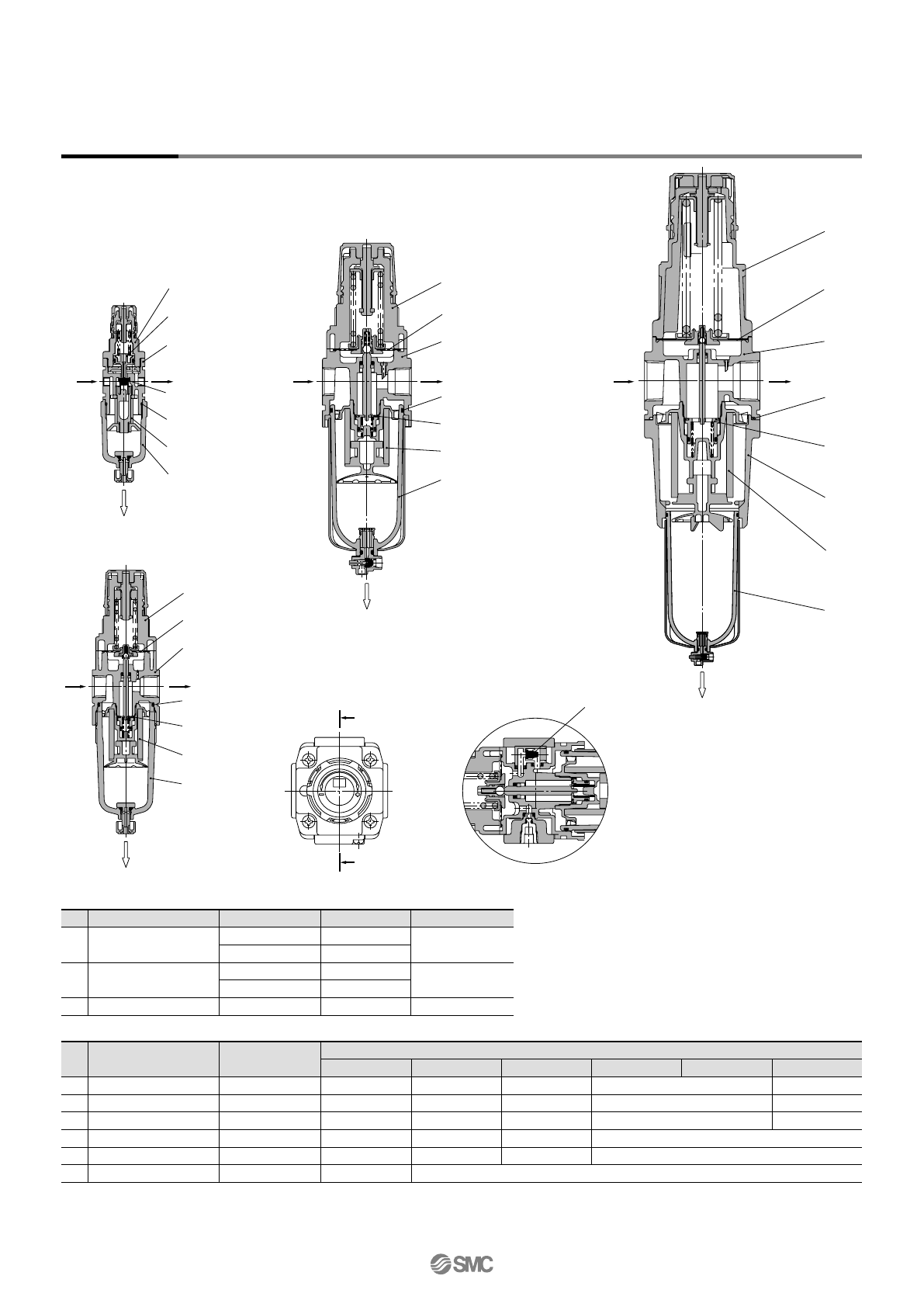 SMC