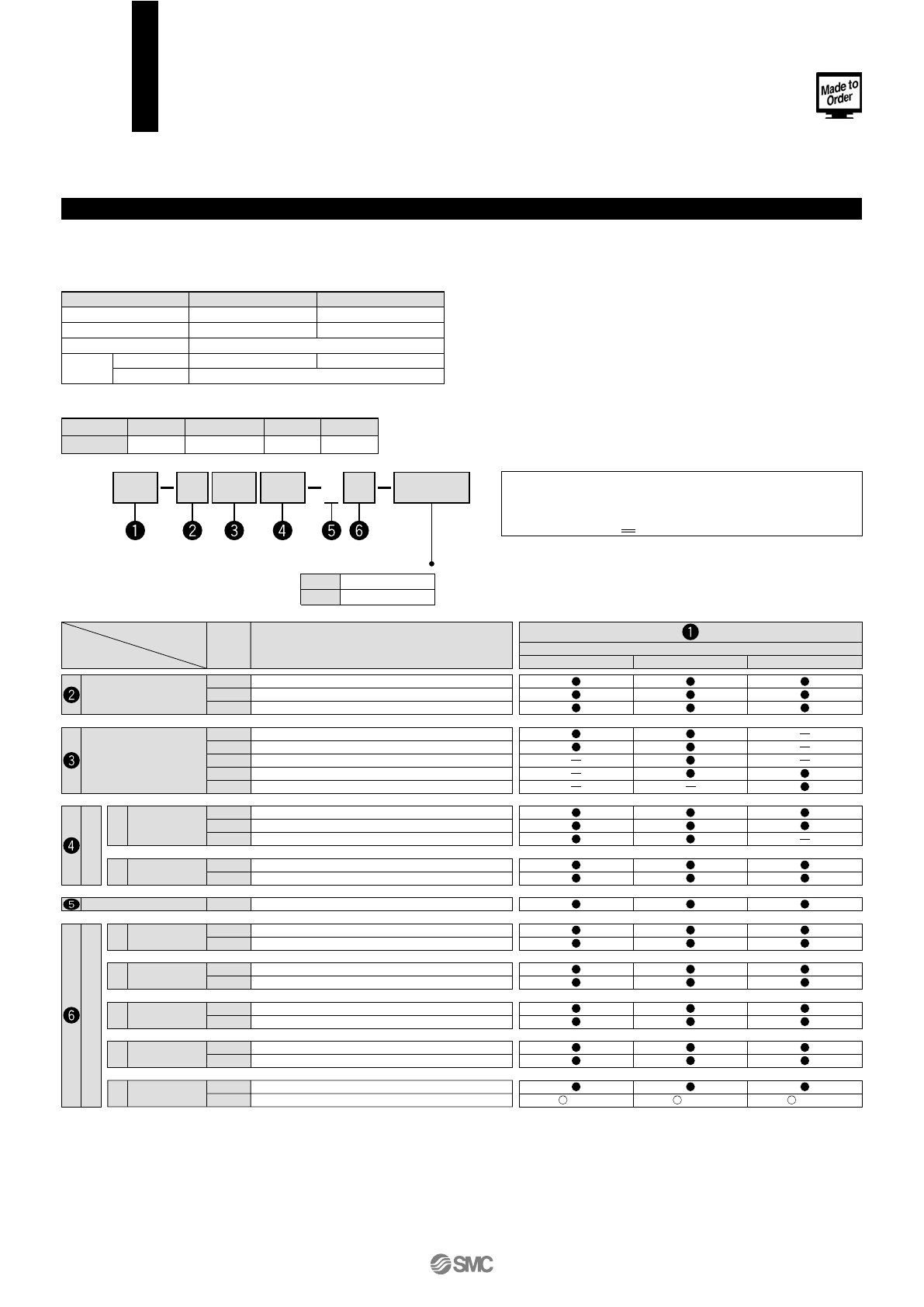 Made to Order

❶ ❷ ❸ ❹ ❺ ❻

❶

❷

❸

❹

❺

❻

SMC