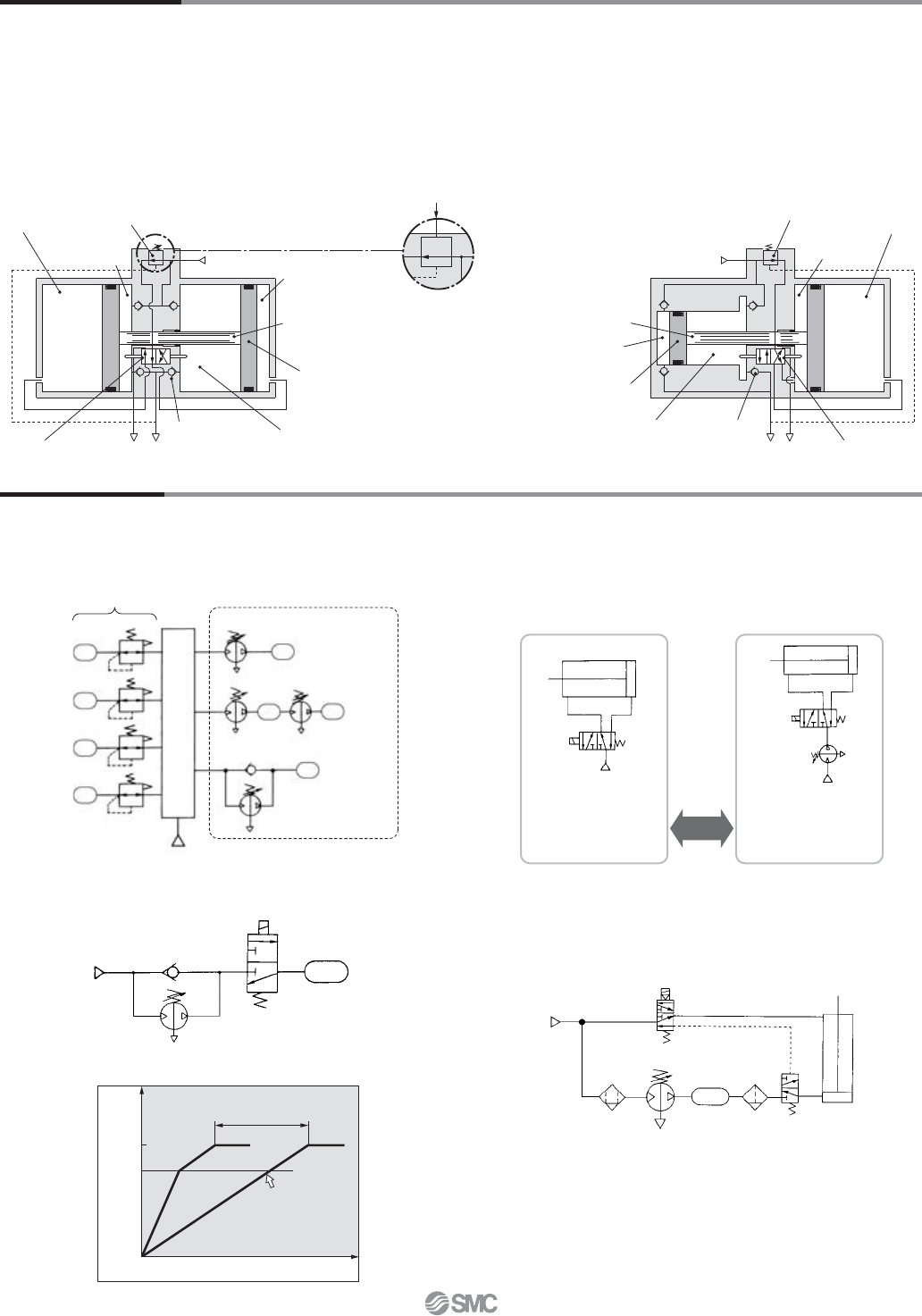 SMC