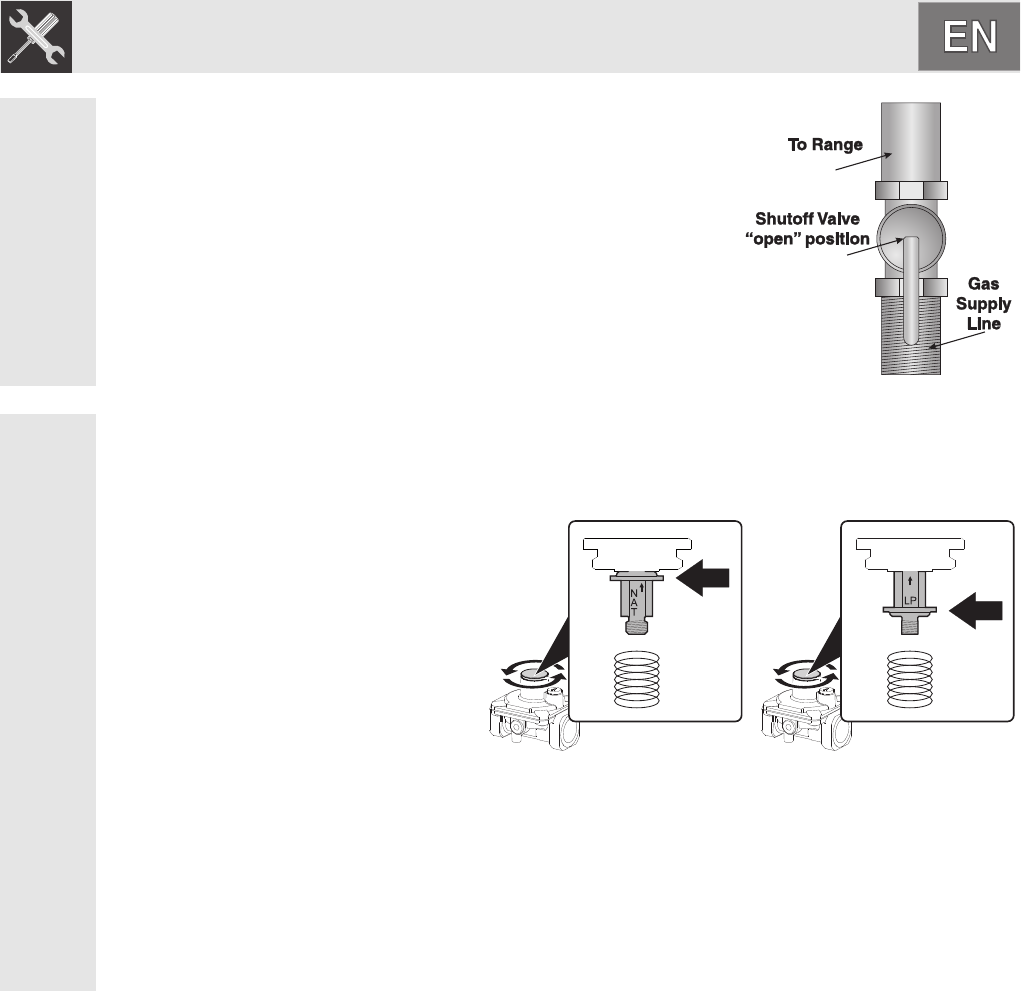 EN

To Range

Shutoff Valve "open" position

Gas Supply Line

NAT

LP