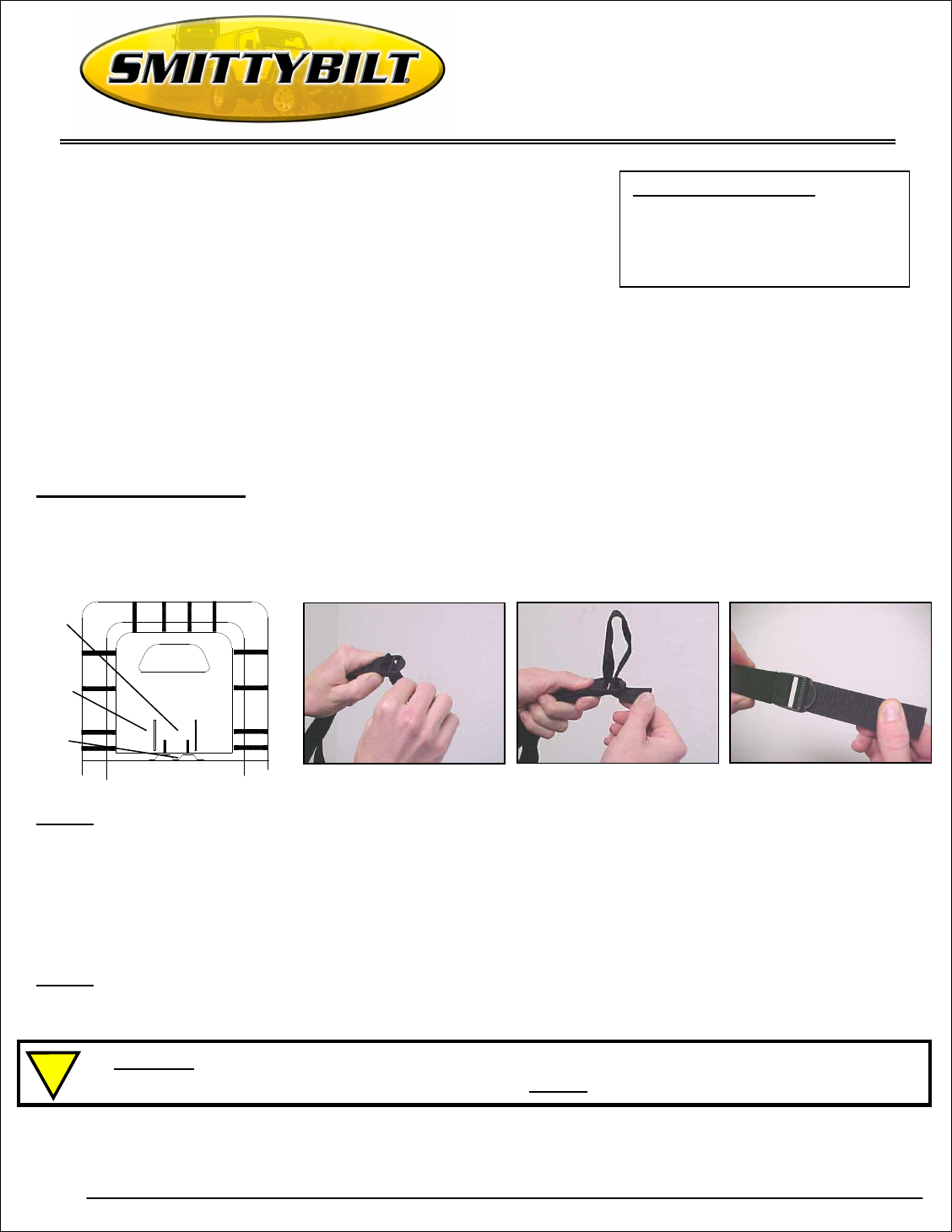 SMITTYBILT