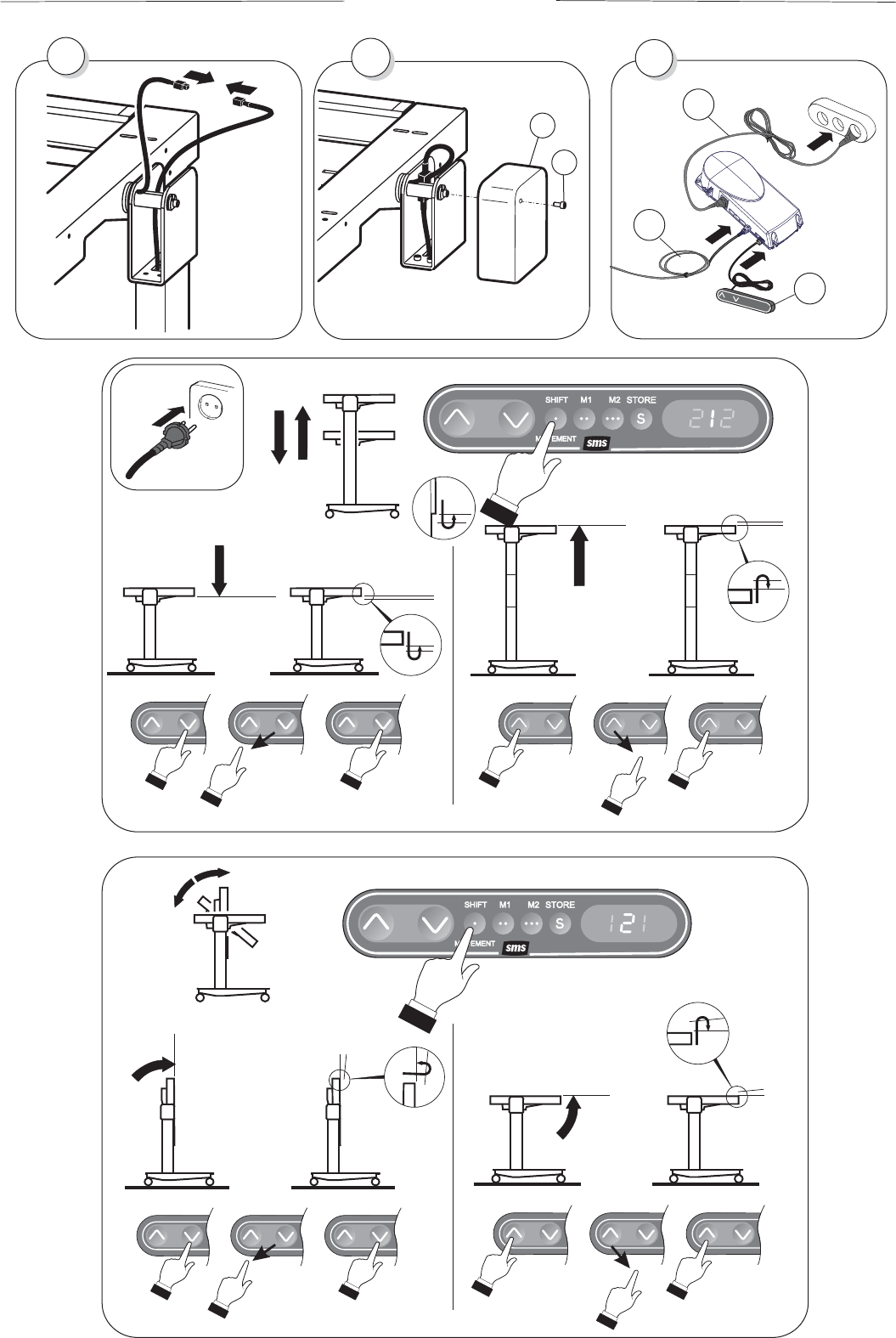 SHIFT M1 M2 STORE
S
212
MOVEMENT
sms

SHIFT M1 M2 STORE
S
121
MOVEMENT
sms