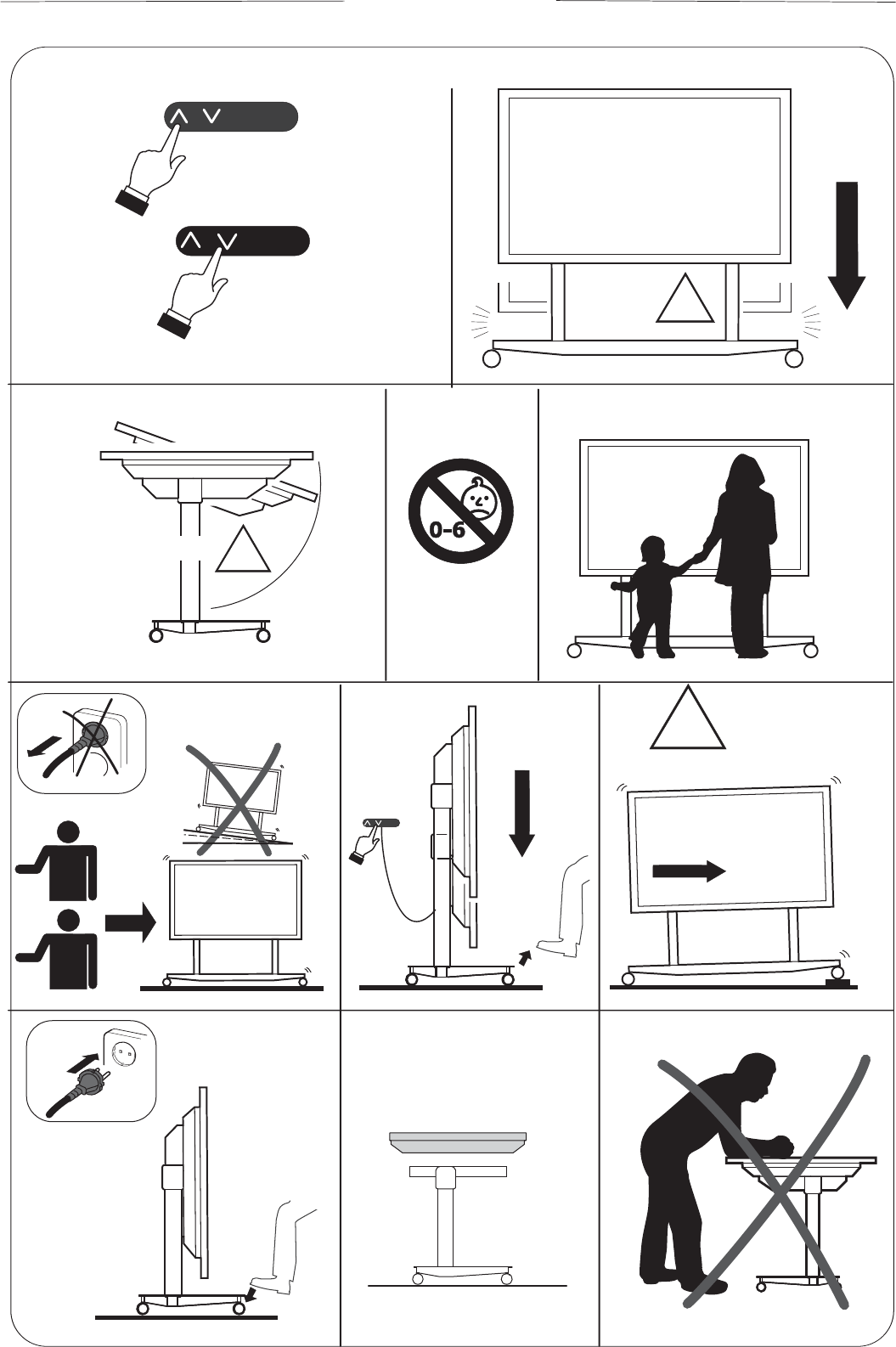 0-6