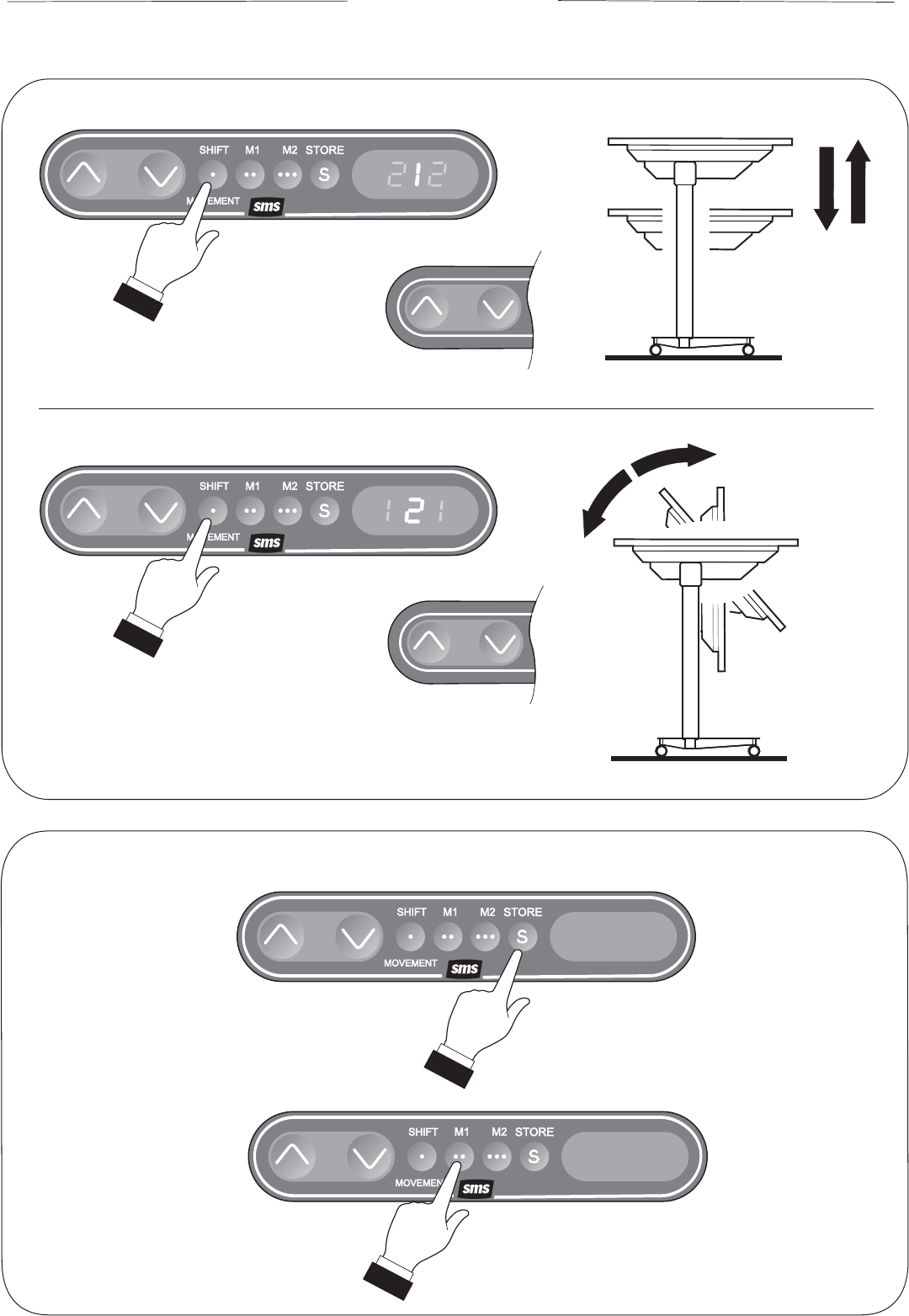 SHIFT M1 M2 STORE
S
212
MOVEMENT
sms

SHIFT M1 M2 STORE
S
121
MOVEMENT
sms

SHIFT M1 M2 STORE
S
MOVEMENT
sms

SHIFT M1 M2 STORE
S
MOVEMENT
sms