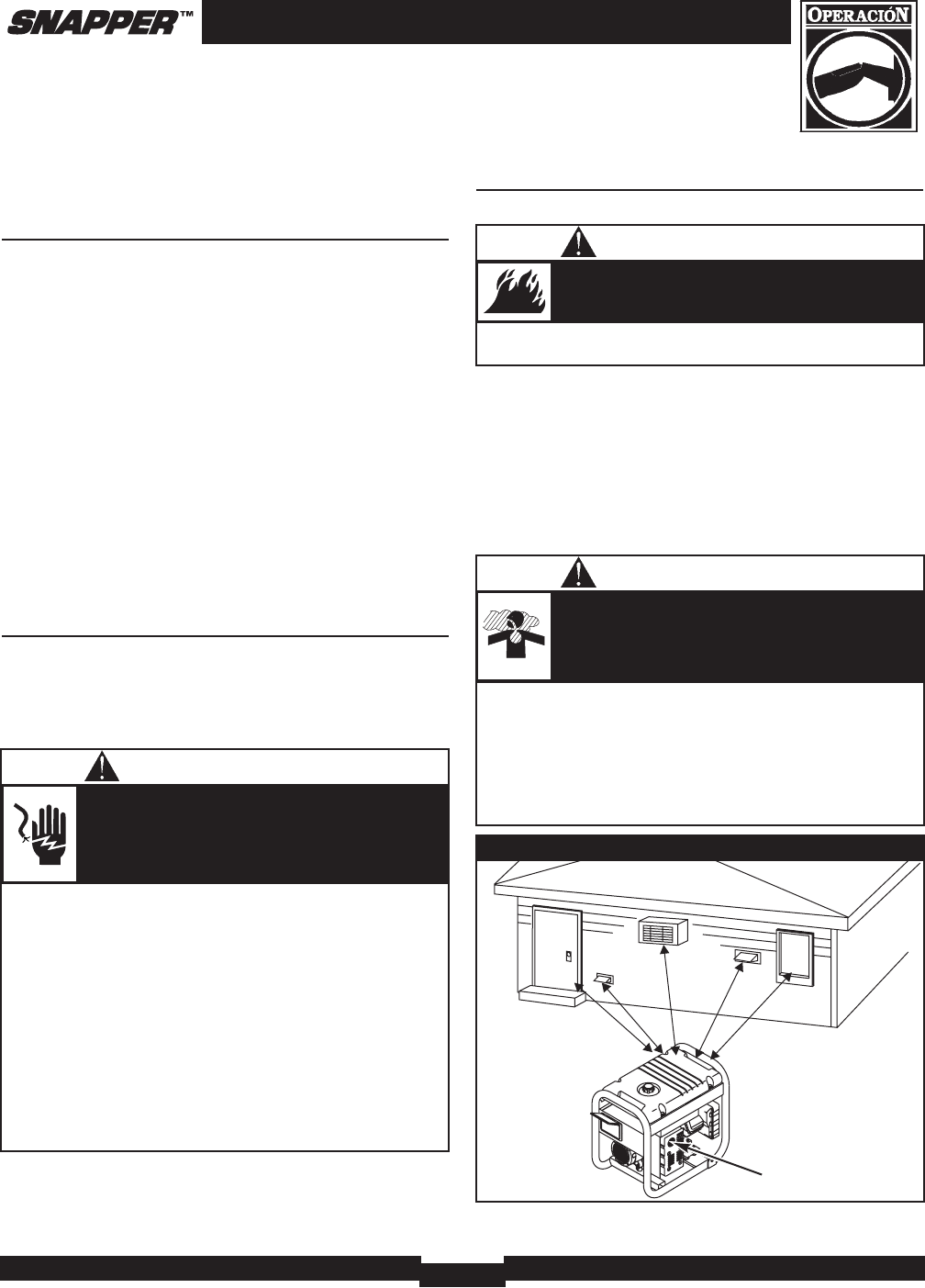 SNAPPER™

OPERACIÓN