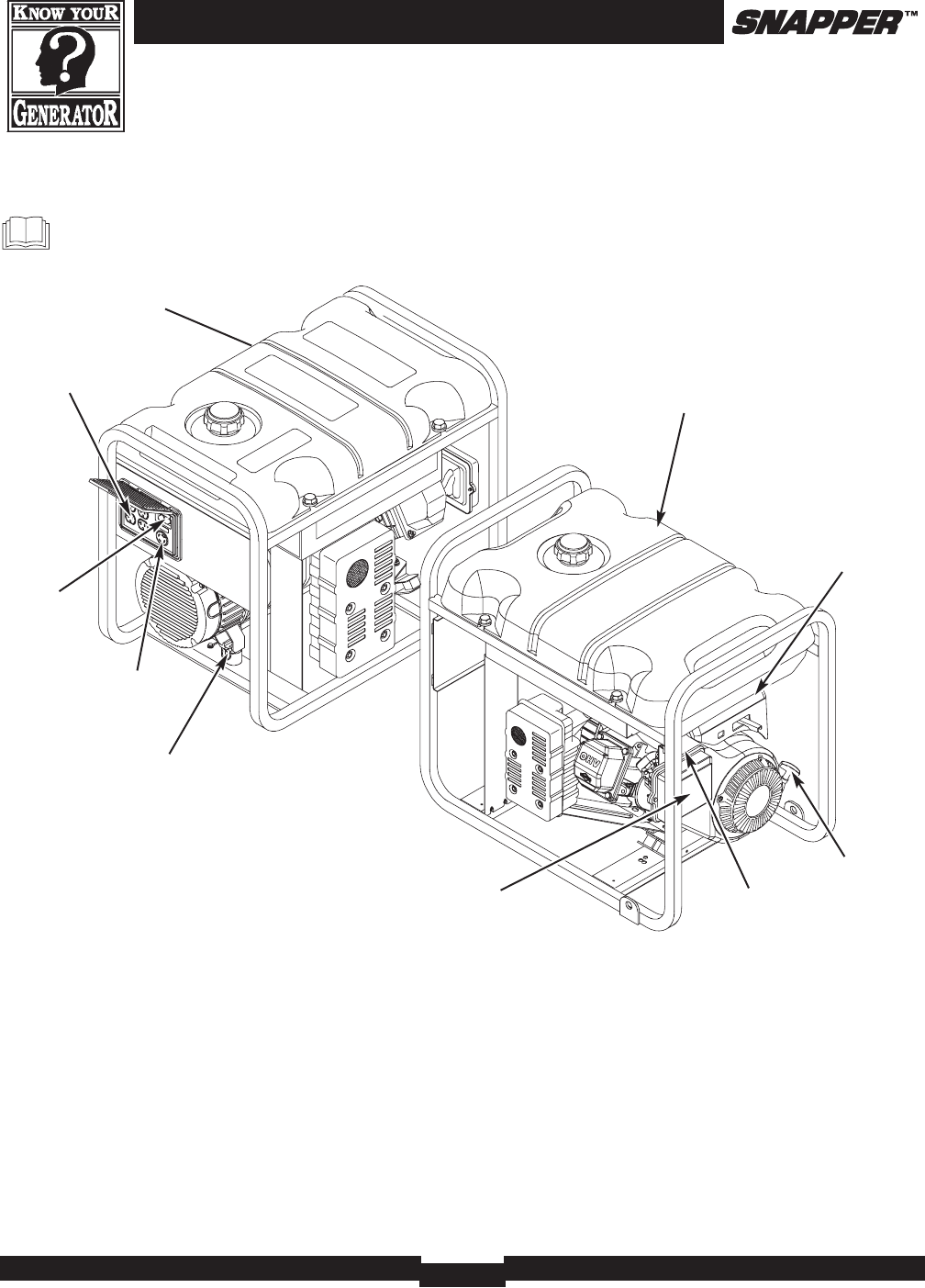 KNOW YOUR GENERATOR

SNAPPER™

OHV