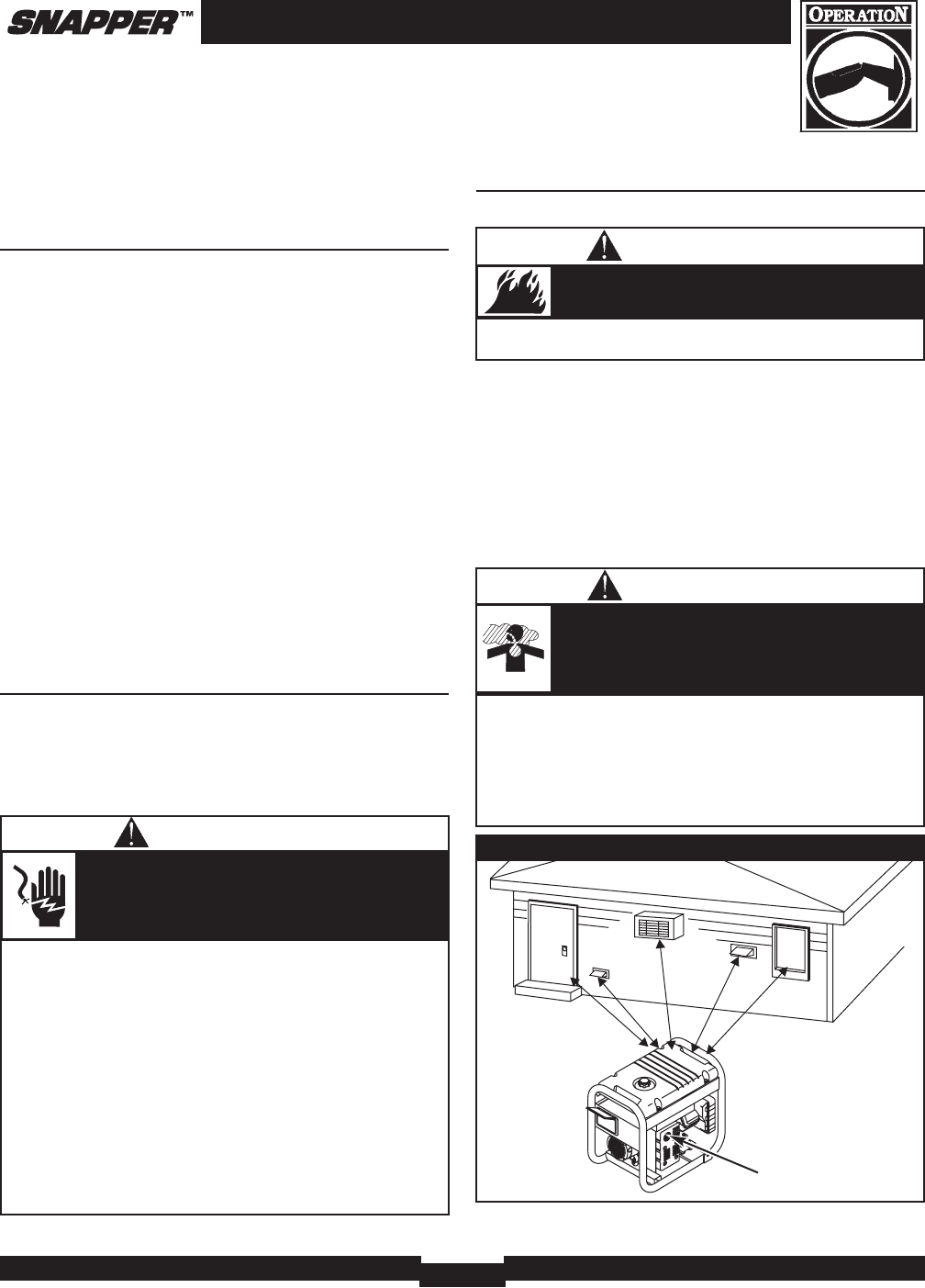 SNAPPER™

OPERATION