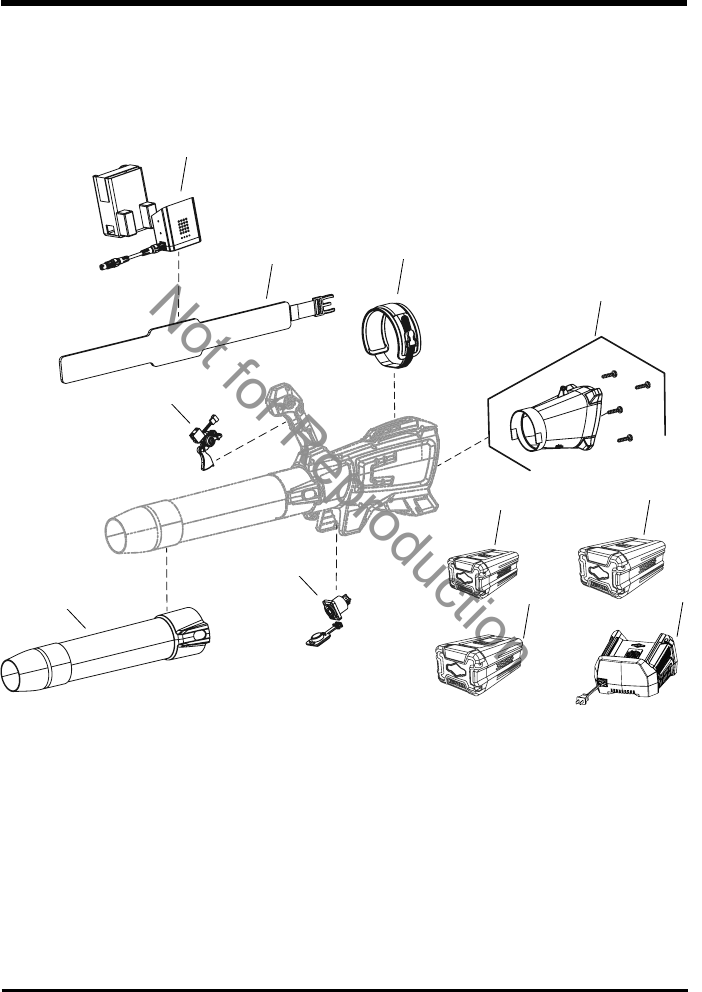 Not for Reproduction