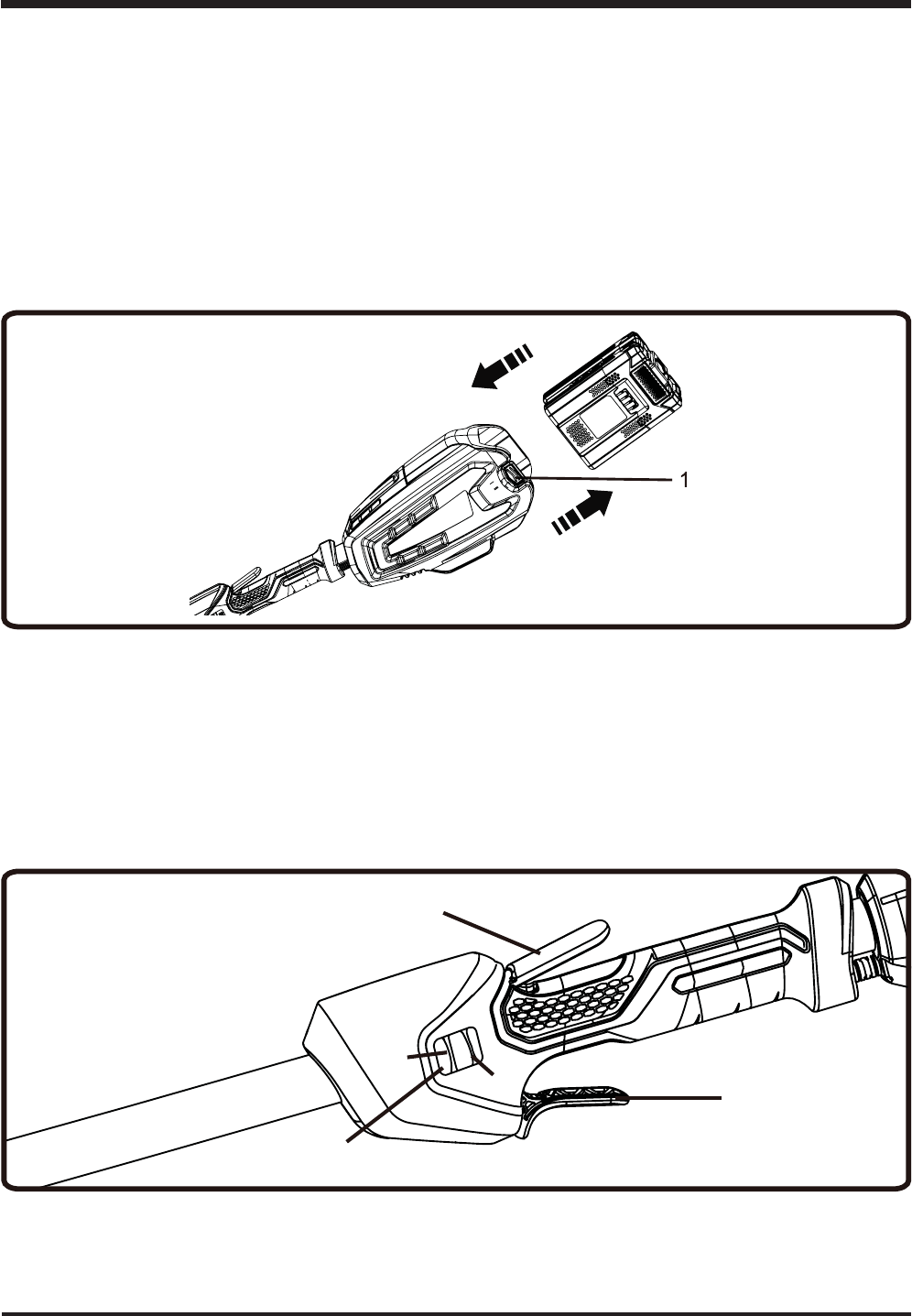 1