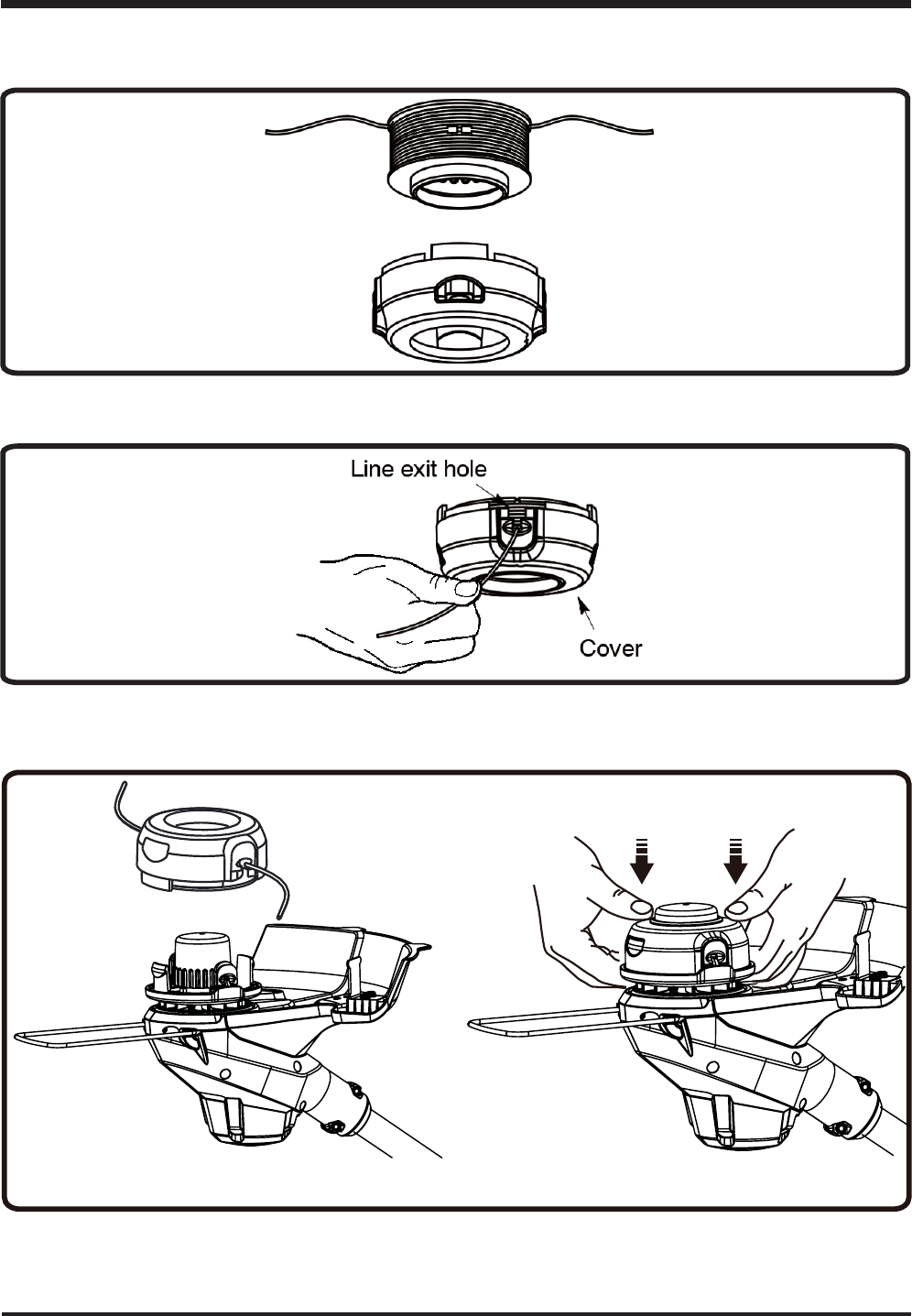 Line exit hole

Cover