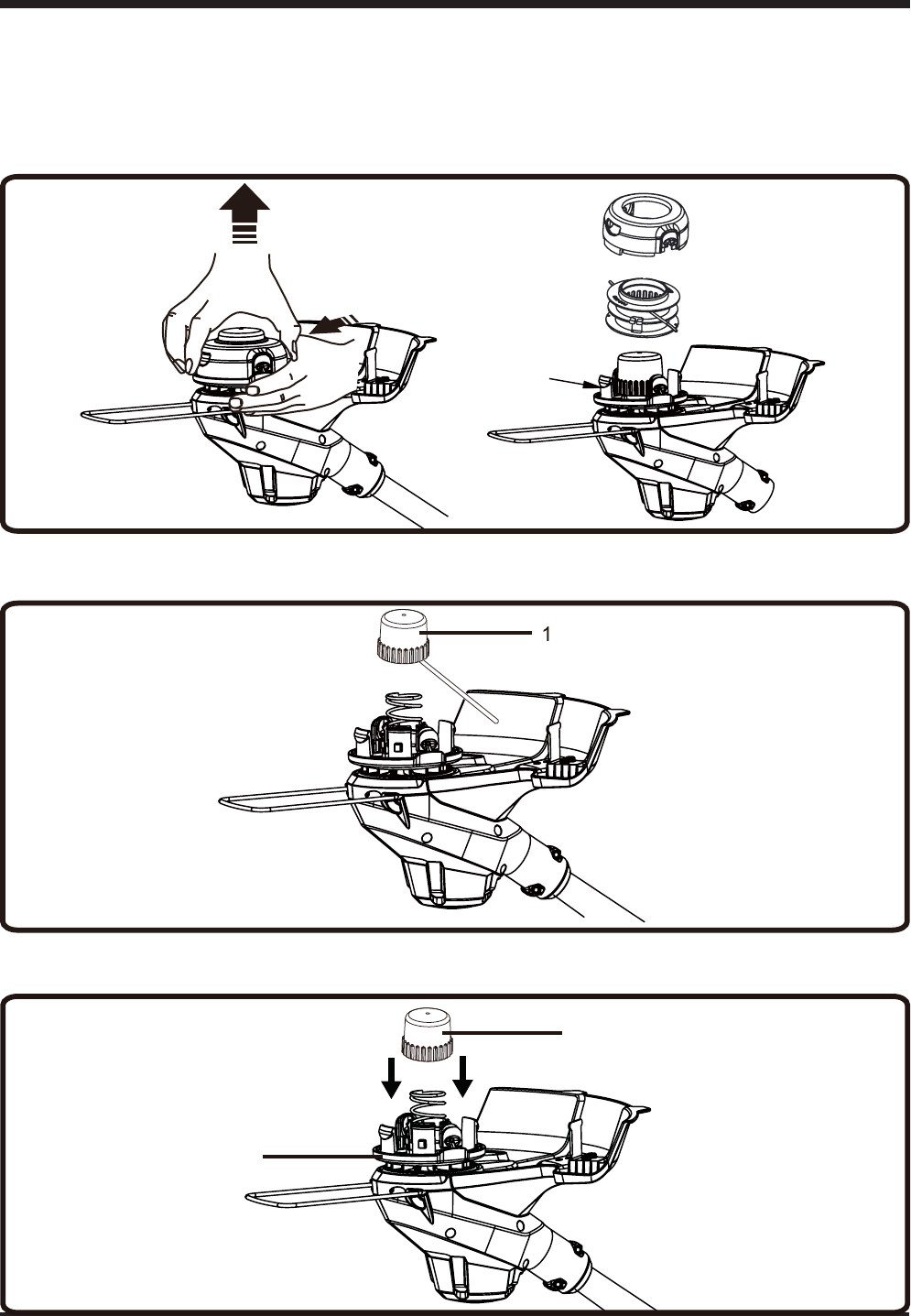 1