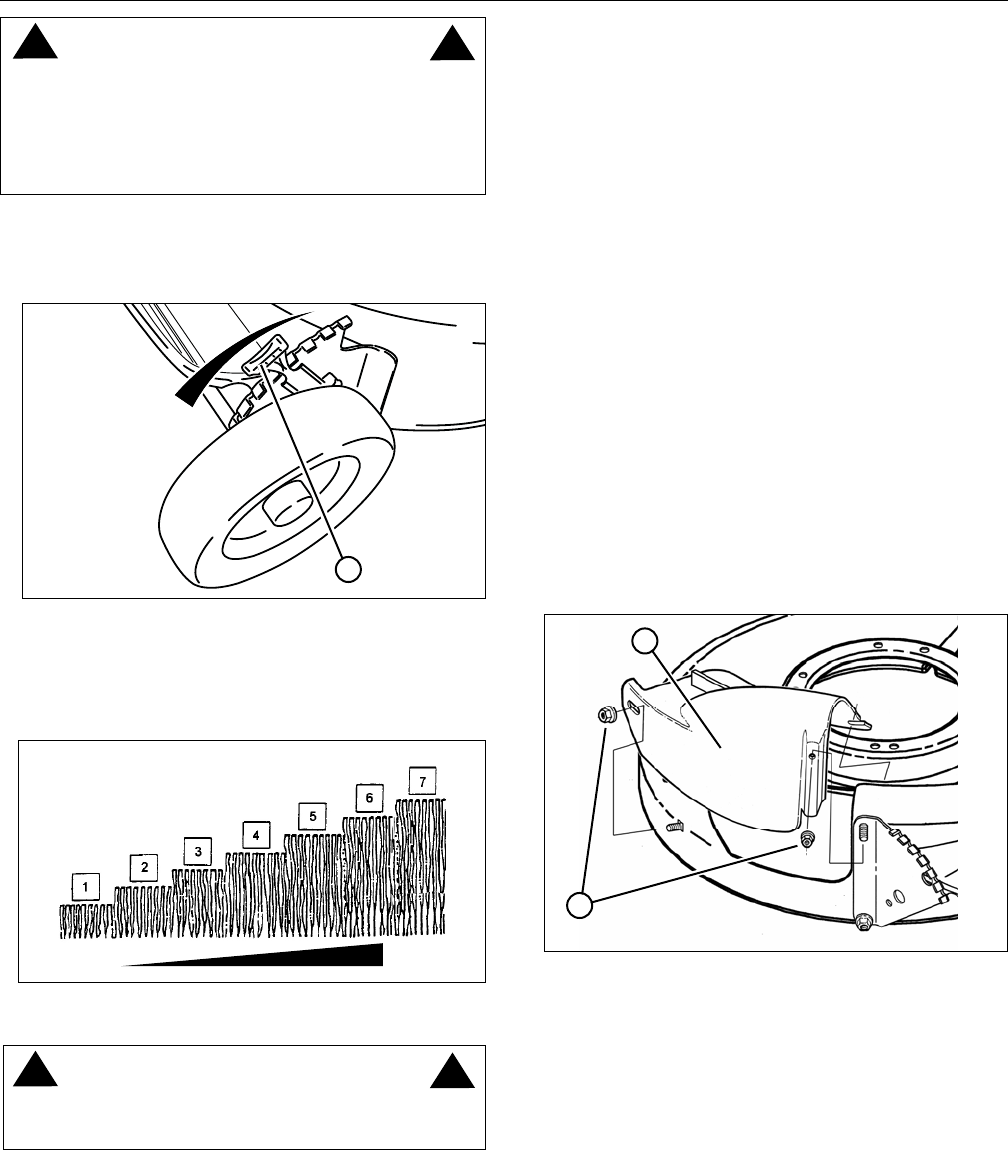 1
2
3
4
5
6
7