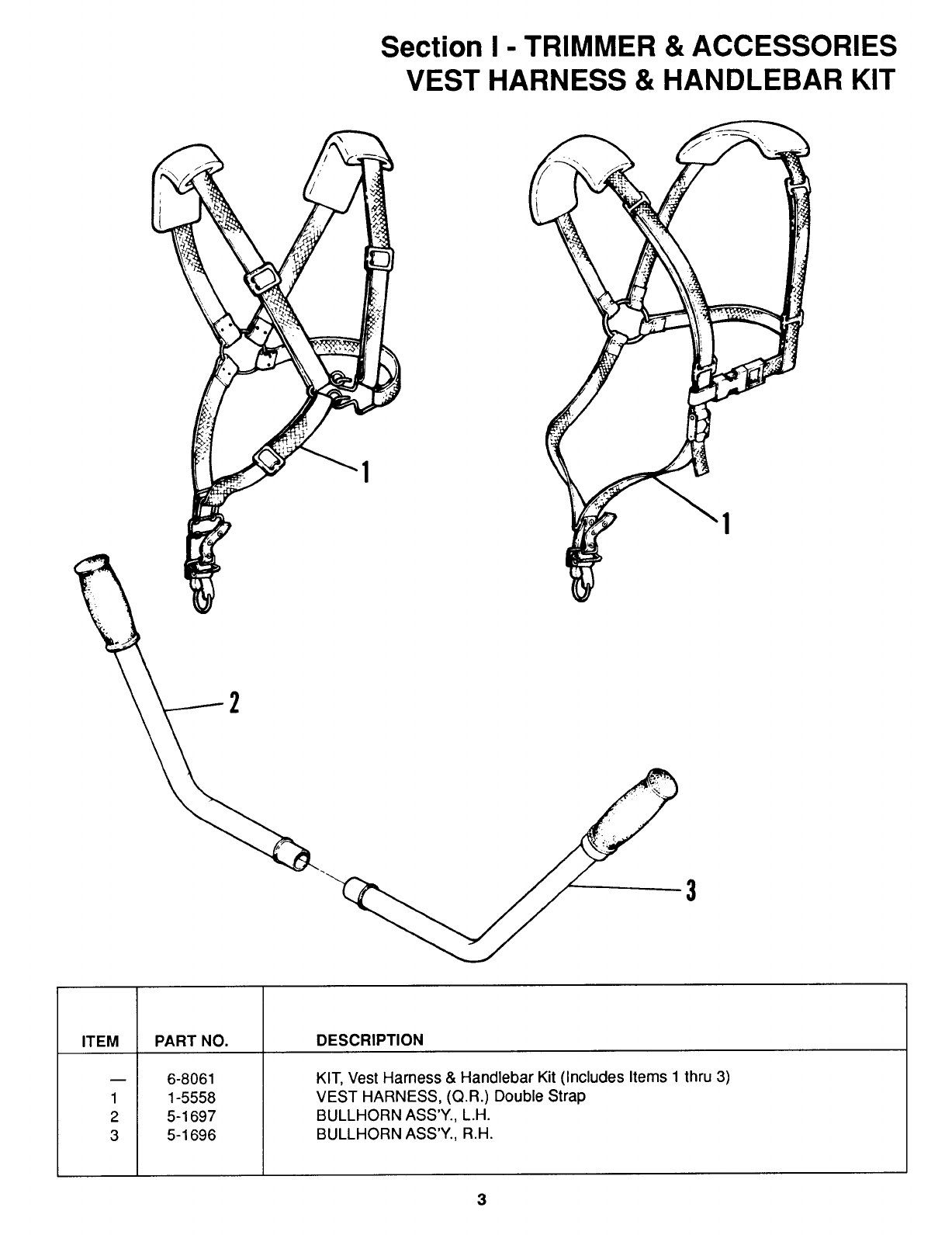 Section I - TRIMMER & ACCESSORIES
VEST HARNESS & HANDLEBAR KIT

1

1

2

3

| ITEM | PART NO. | DESCRIPTION |
|---|---|---|
| — | 6-8061 | KIT, Vest Harness & Handlebar Kit (Includes Items 1 thru 3) |
| 1 | 1-5558 | VEST HARNESS, (Q.R.) Double Strap |
| 2 | 5-1697 | BULLHORN ASS'Y., L.H. |
| 3 | 5-1696 | BULLHORN ASS'Y., R.H. |

3