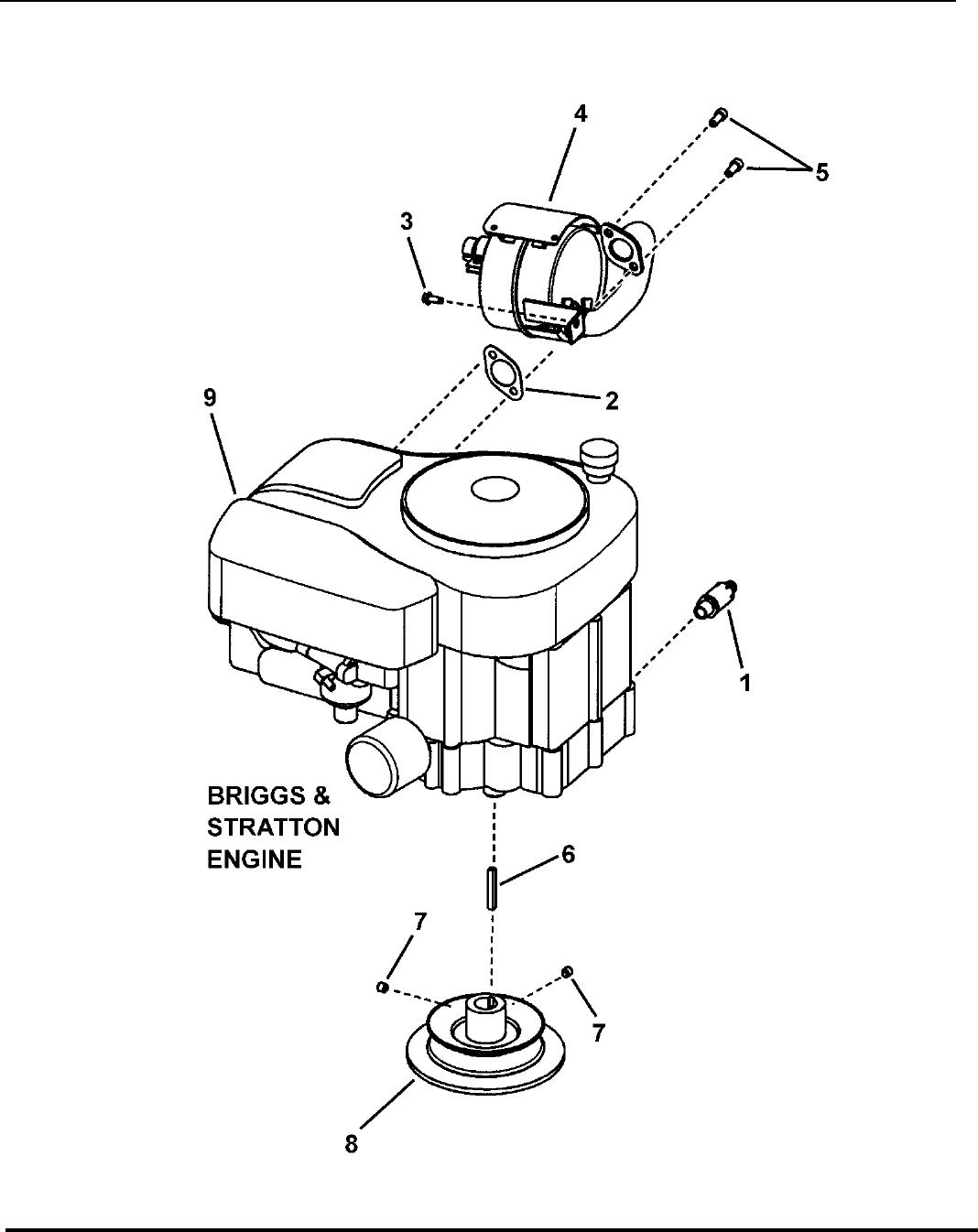 4
5
3
2
9
1
BRIGGS & STRATTON ENGINE
6
7
7
8