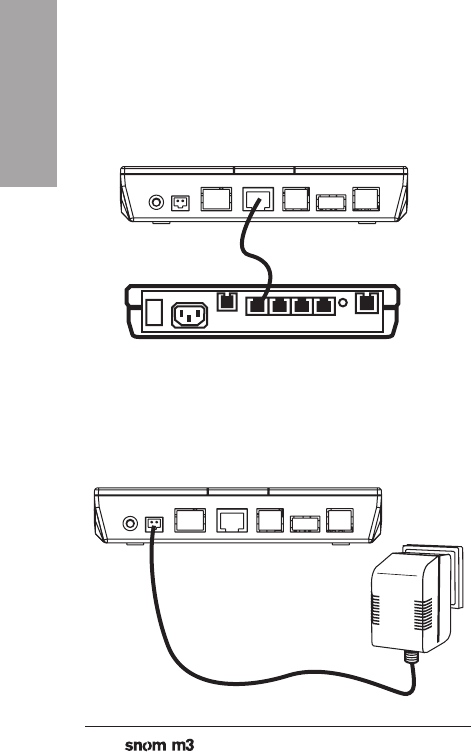 snom m3