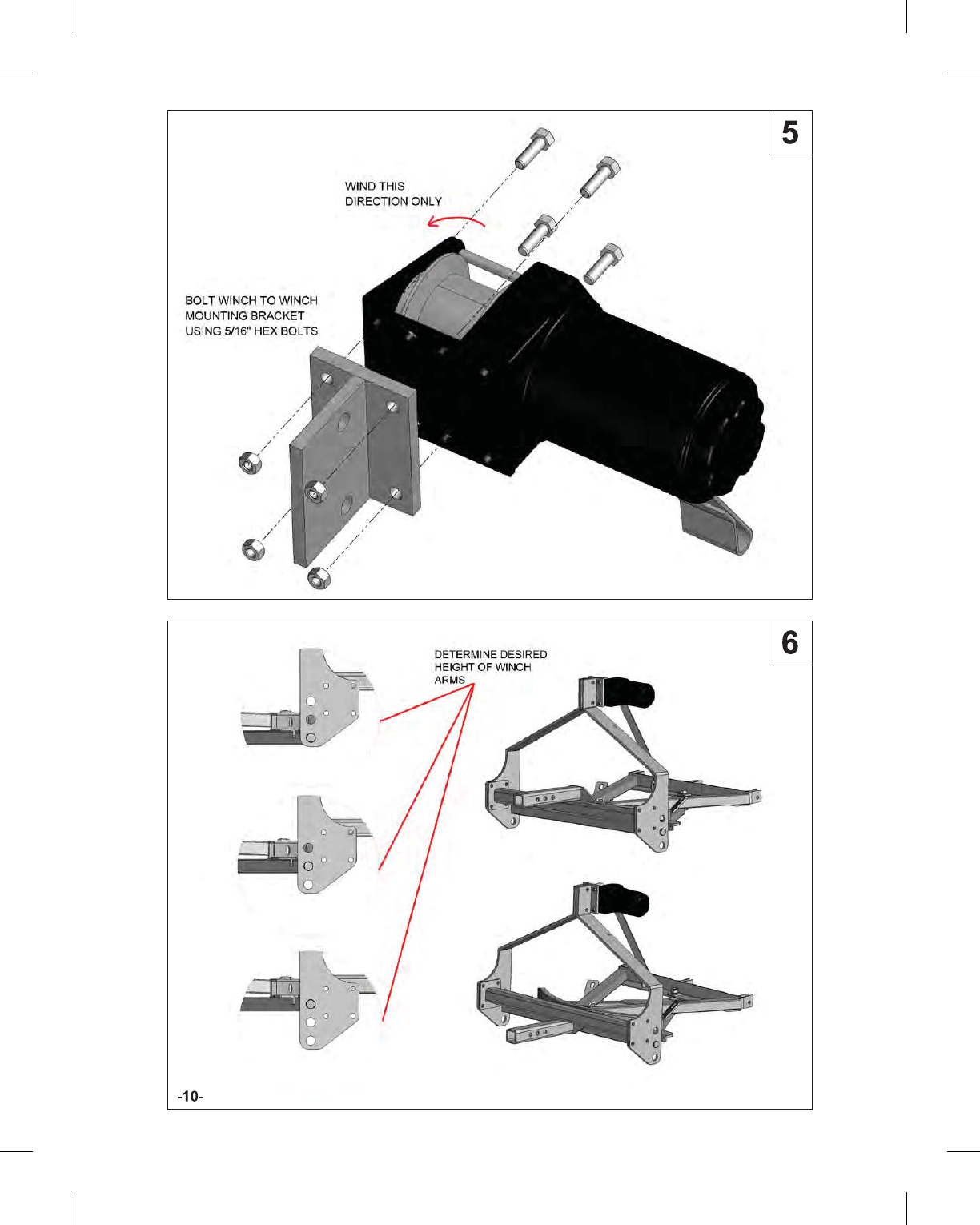 5

WIND THIS DIRECTION ONLY

BOLT WINCH TO WINCH MOUNTING BRACKET USING 5/16" HEX BOLTS

6

DETERMINE DESIRED HEIGHT OF WINCH ARMS

-10-