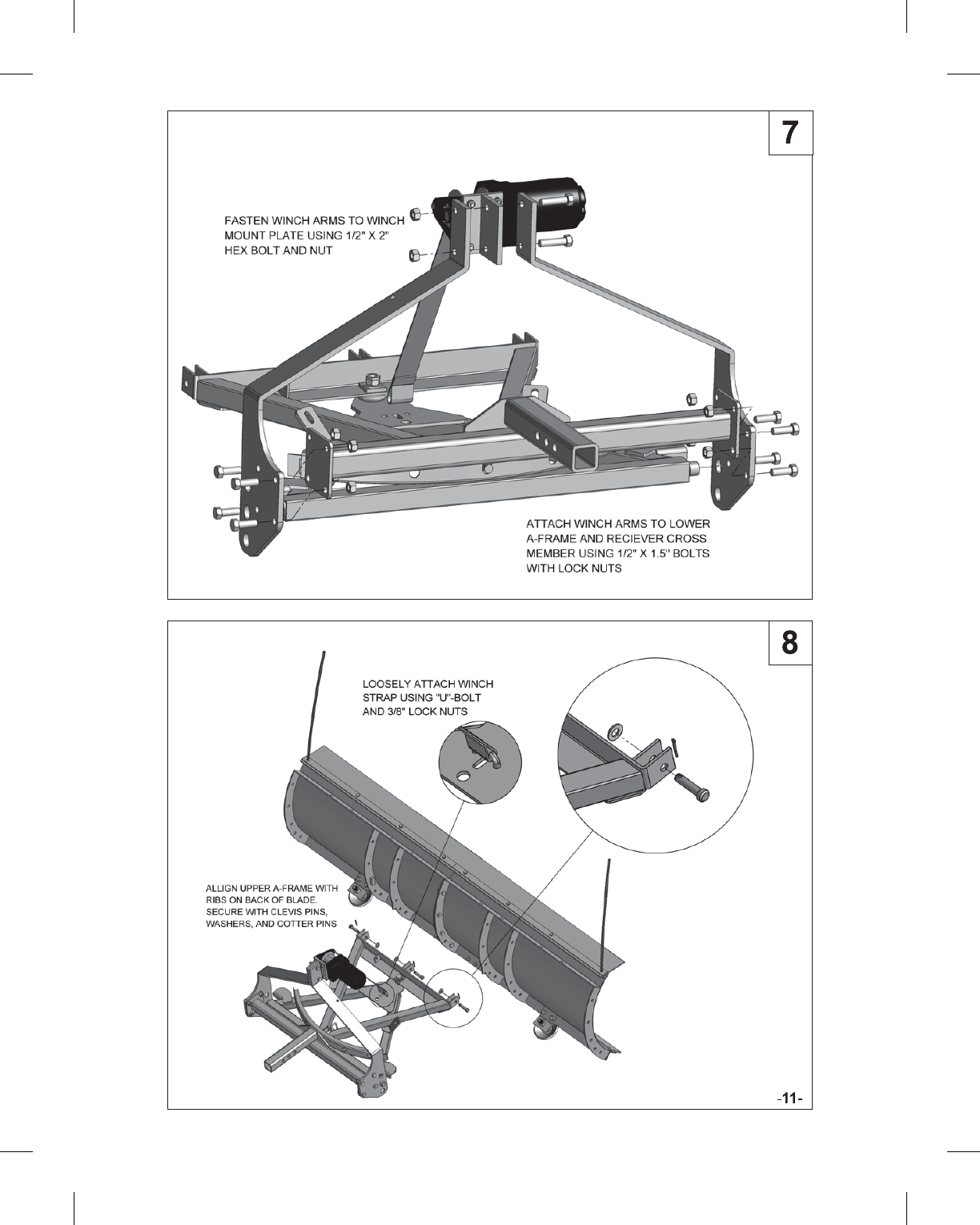 7

FASTEN WINCH ARMS TO WINCH MOUNT PLATE USING 1/2" X 2" HEX BOLT AND NUT

ATTACH WINCH ARMS TO LOWER A-FRAME AND RECIEVER CROSS MEMBER USING 1/2" X 1.5" BOLTS WITH LOCK NUTS

8

LOOSELY ATTACH WINCH STRAP USING "U"-BOLT AND 3/8" LOCK NUTS

ALLIGN UPPER A-FRAME WITH RIBS ON BACK OF BLADE. SECURE WITH CLEVIS PINS, WASHERS, AND COTTER PINS

-11-