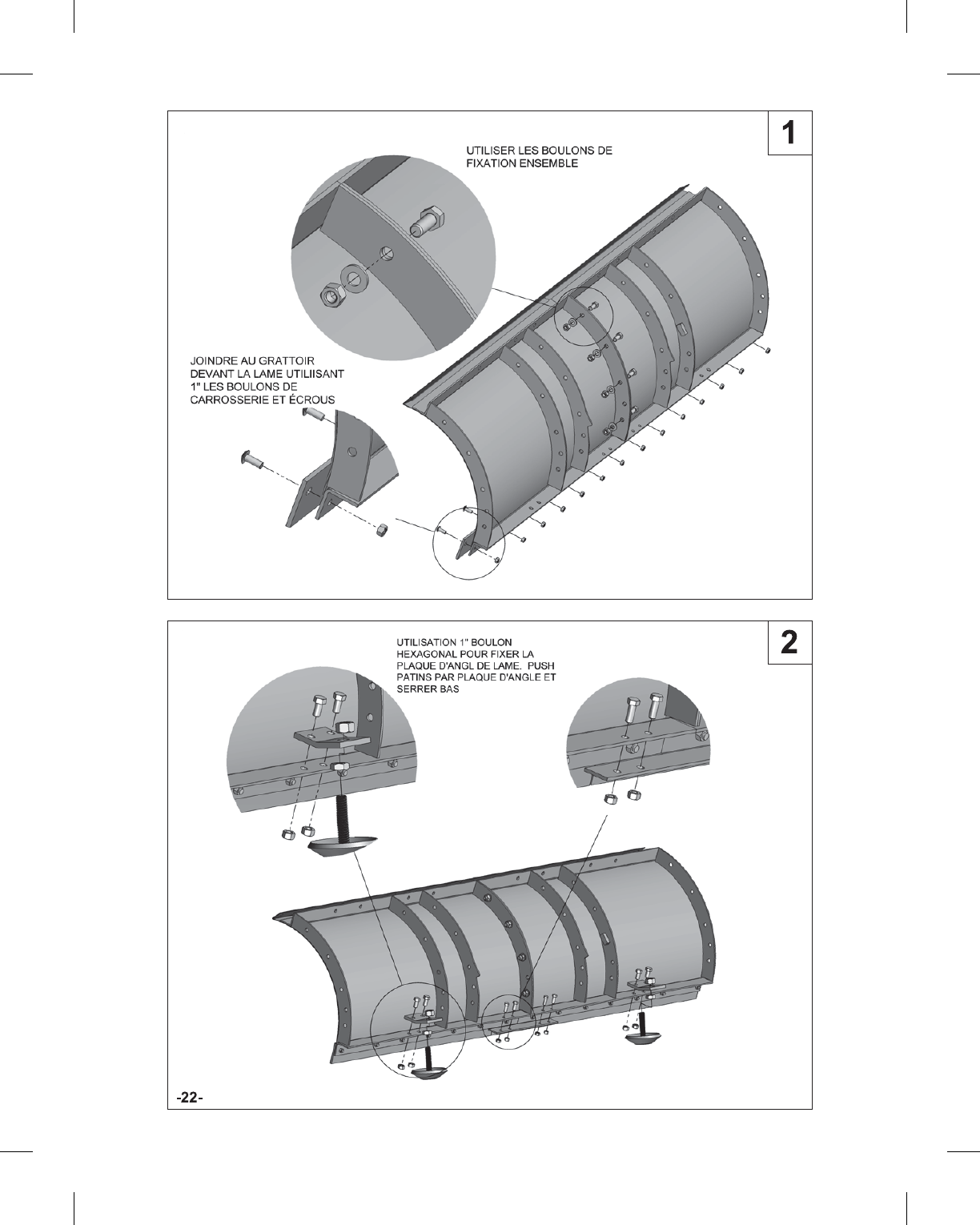 1

UTILISER LES BOULONS DE FIXATION ENSEMBLE

JOINDRE AU GRATTOIR DEVANT LA LAME UTILIISANT 1" LES BOULONS DE CARROSSERIE ET ÉCROUS

2

UTILISATION 1" BOULON HEXAGONAL POUR FIXER LA PLAQUE D'ANGL DE LAME. PUSH PATINS PAR PLAQUE D'ANGLE ET SERRER BAS

-22-