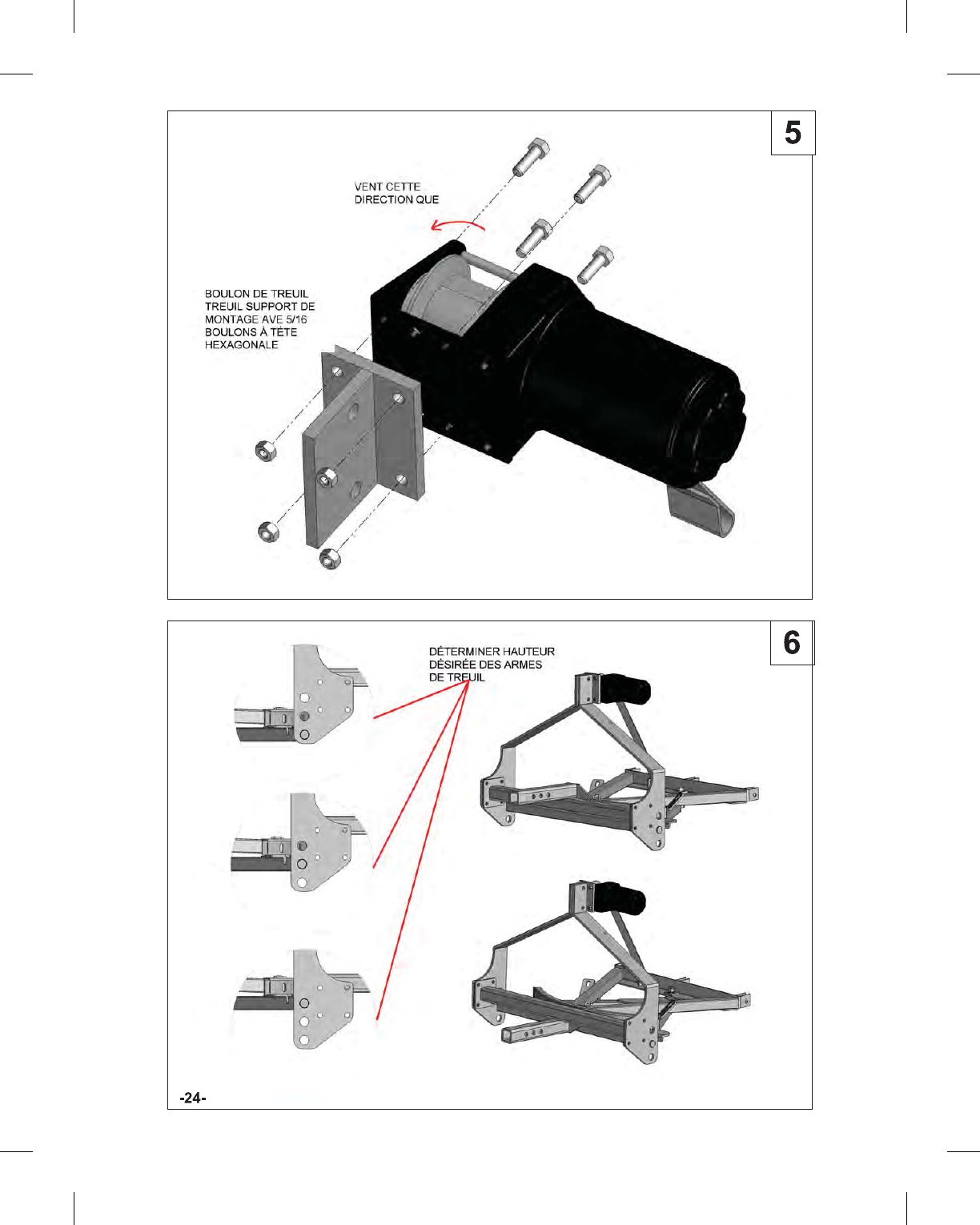 5

VENT CETTE DIRECTION QUE

BOULON DE TREUIL TREUIL SUPPORT DE MONTAGE AVE 5/16 BOULONS À TÊTE HEXAGONALE

6

DÉTERMINER HAUTEUR DÉSIRÉE DES ARMES DE TREUIL

-24-