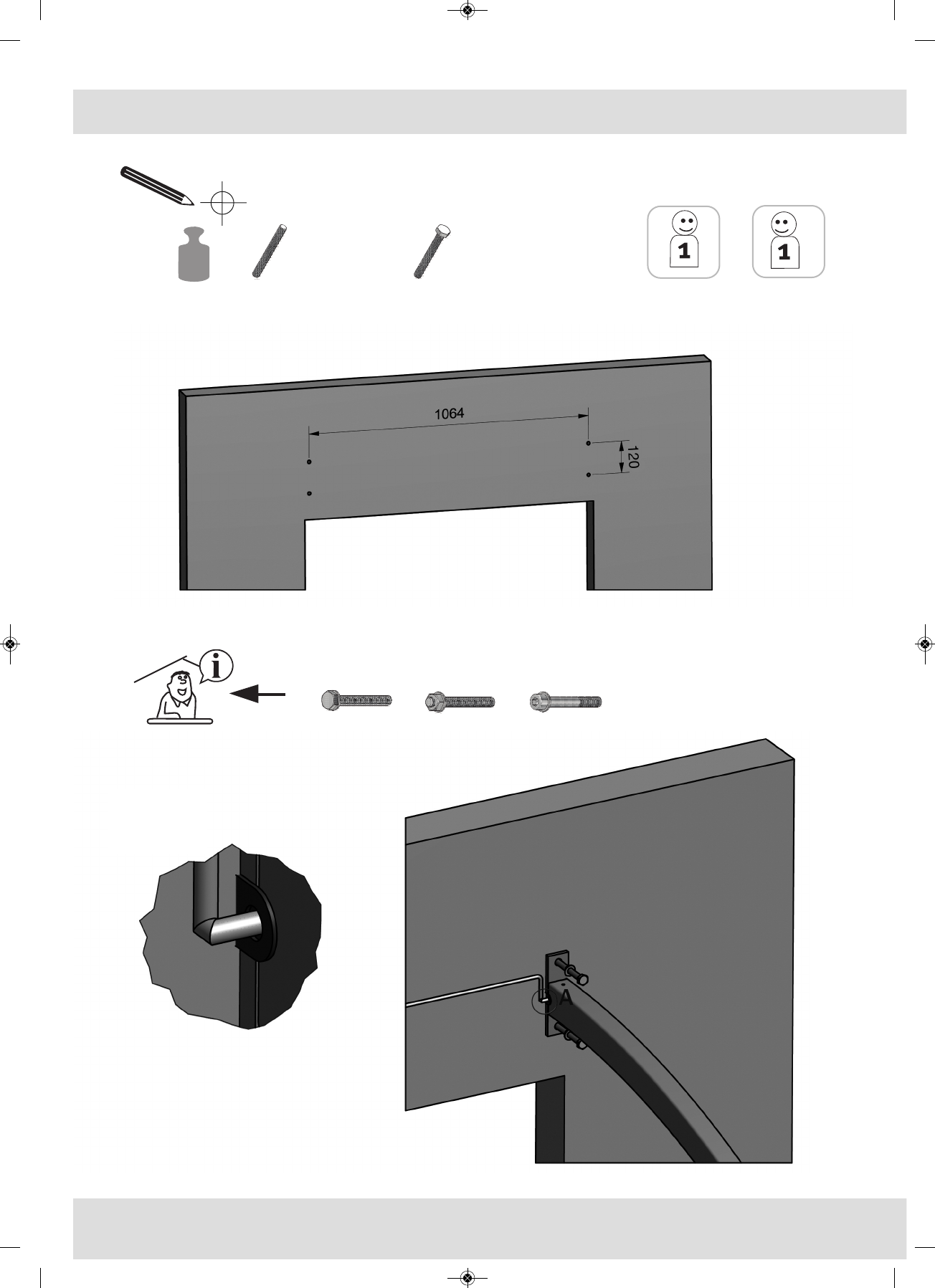 1
1
1064
120
i
A