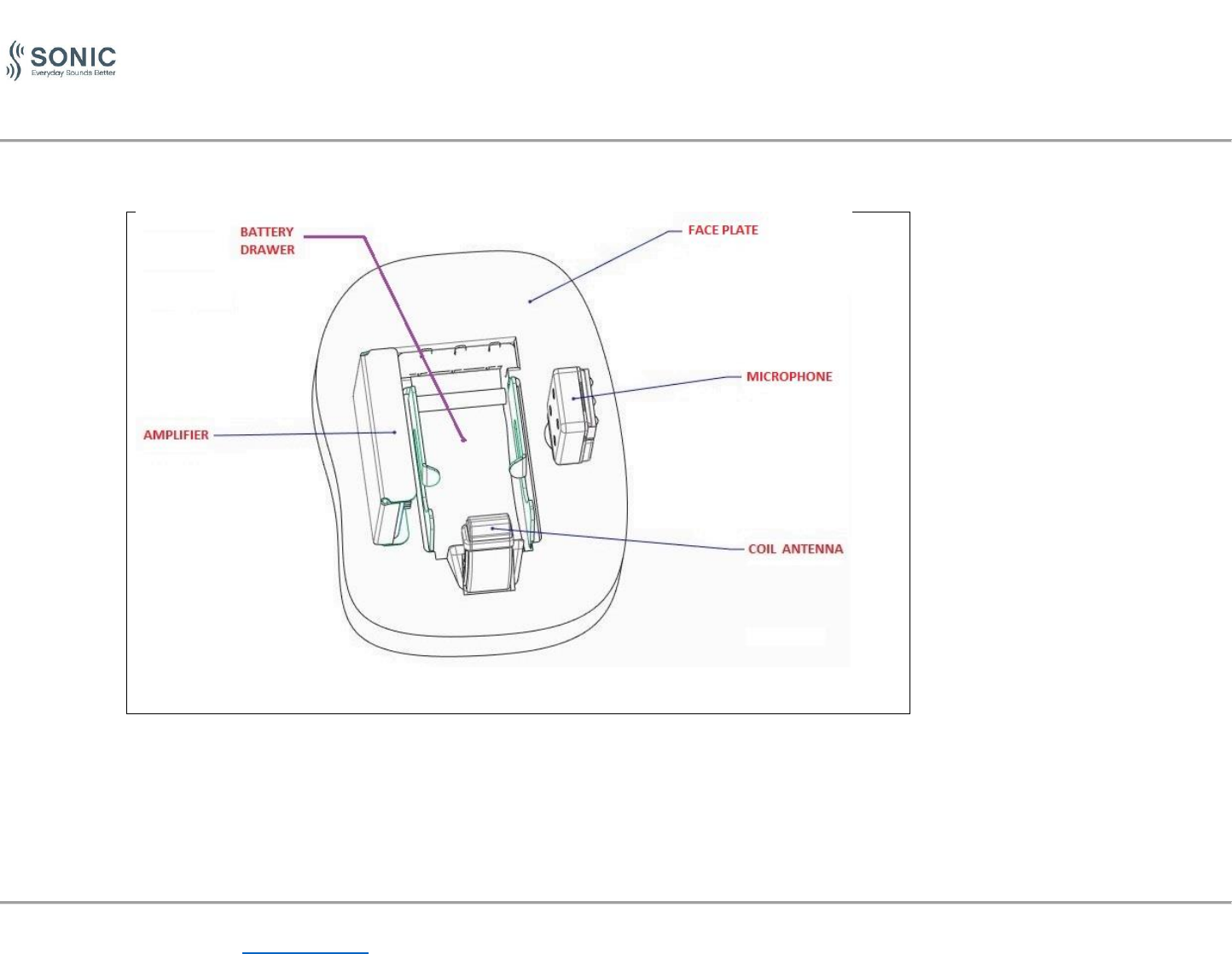 SONIC
Everyday Sounds Better

BATTERY DRAWER

FACE PLATE

MICROPHONE

AMPLIFIER

COIL ANTENNA