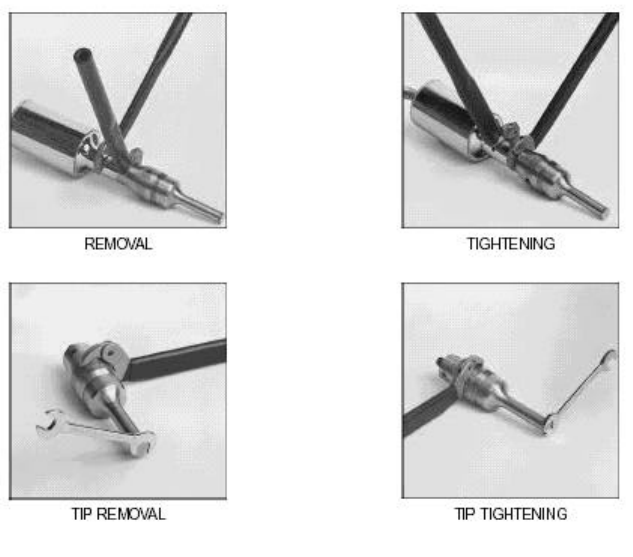 REMOVAL

TIGHTENING

TIP REMOVAL

TIP TIGHTENING