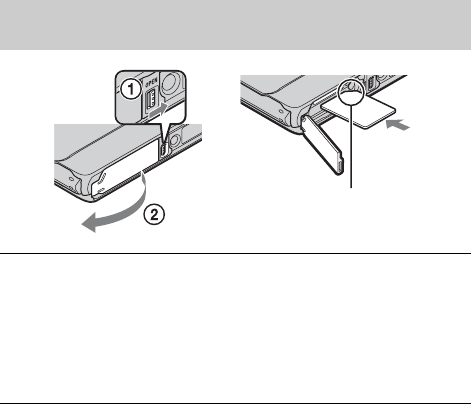 ① OPEN

②