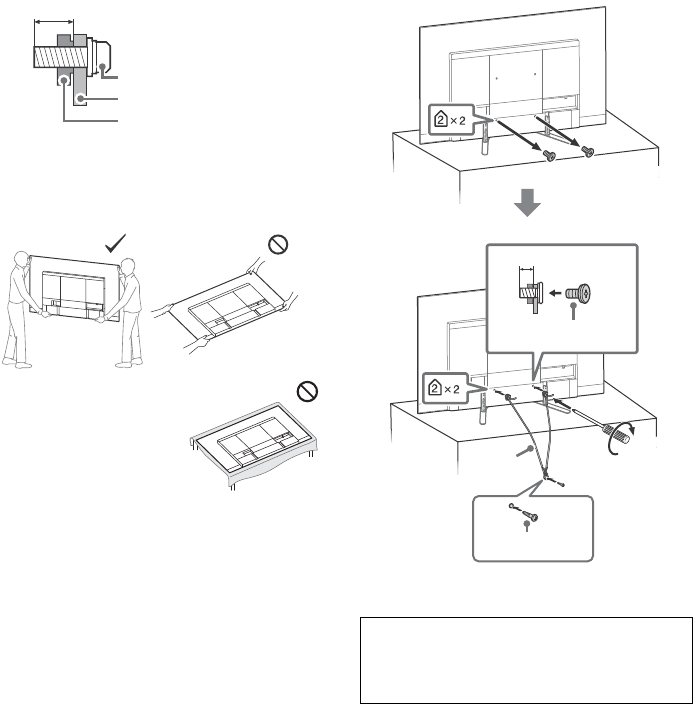 2 × 2

2 × 2