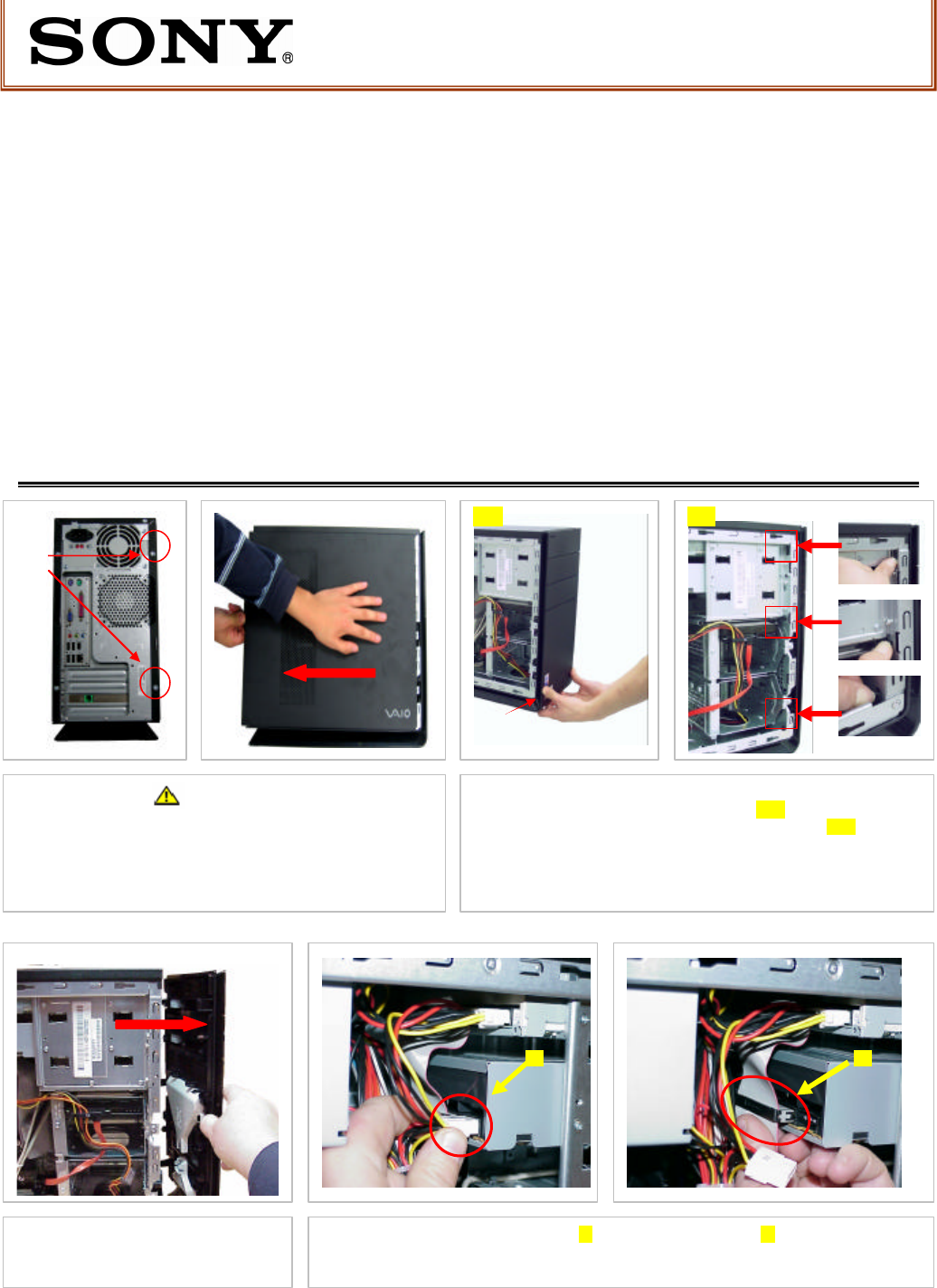 SONY®

VAIO