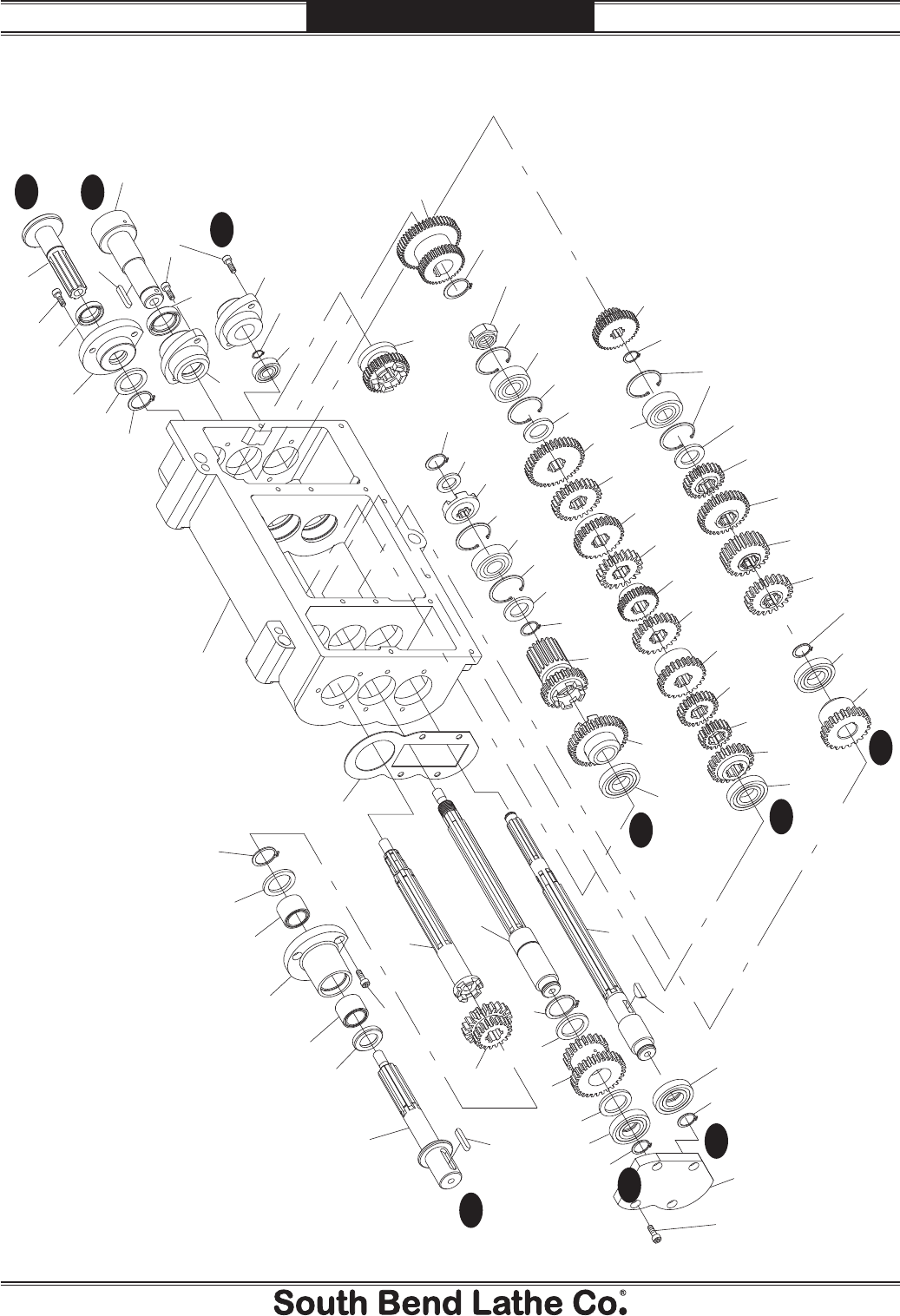 South Bend Lathe Co.®