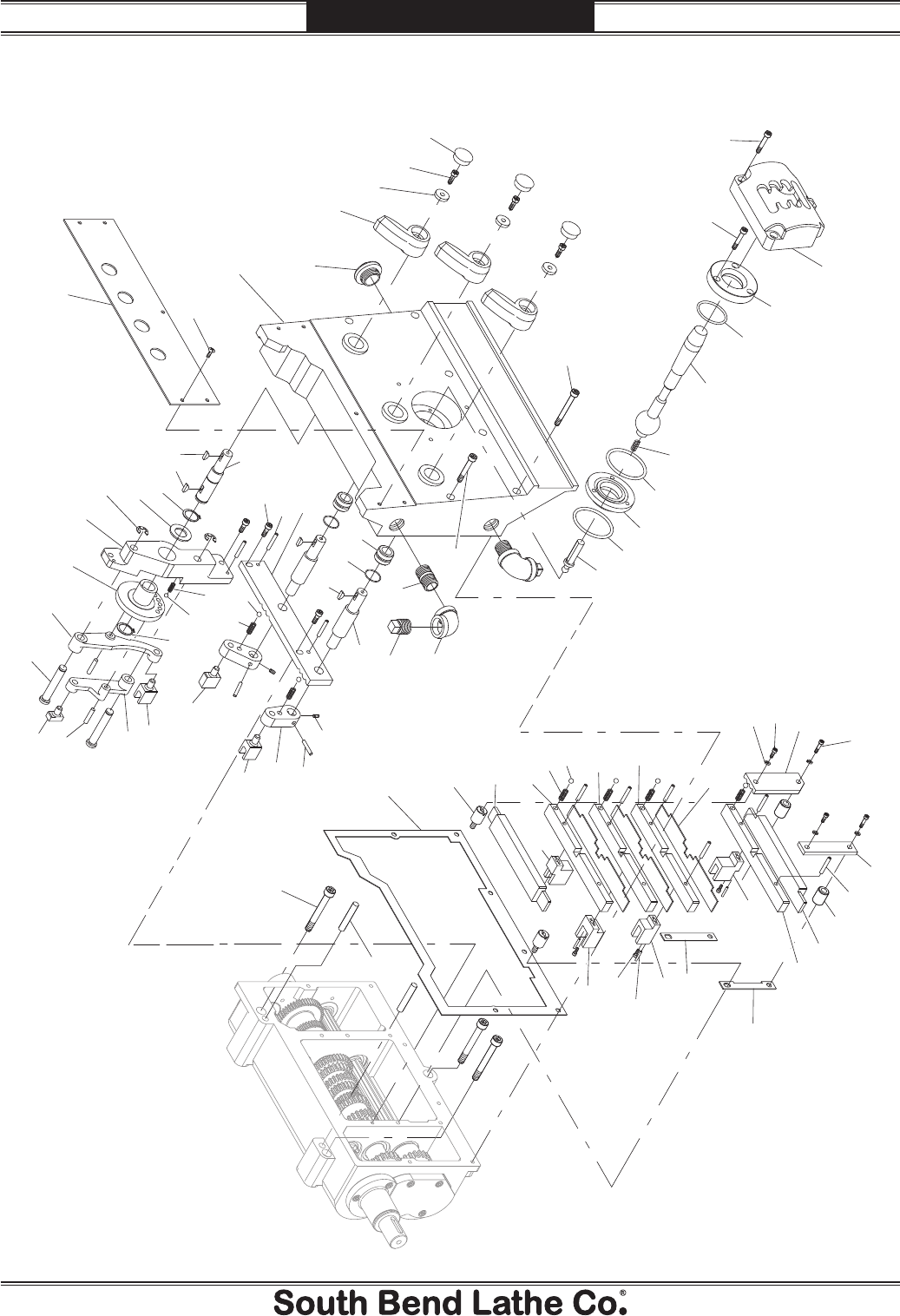 South Bend Lathe Co.®