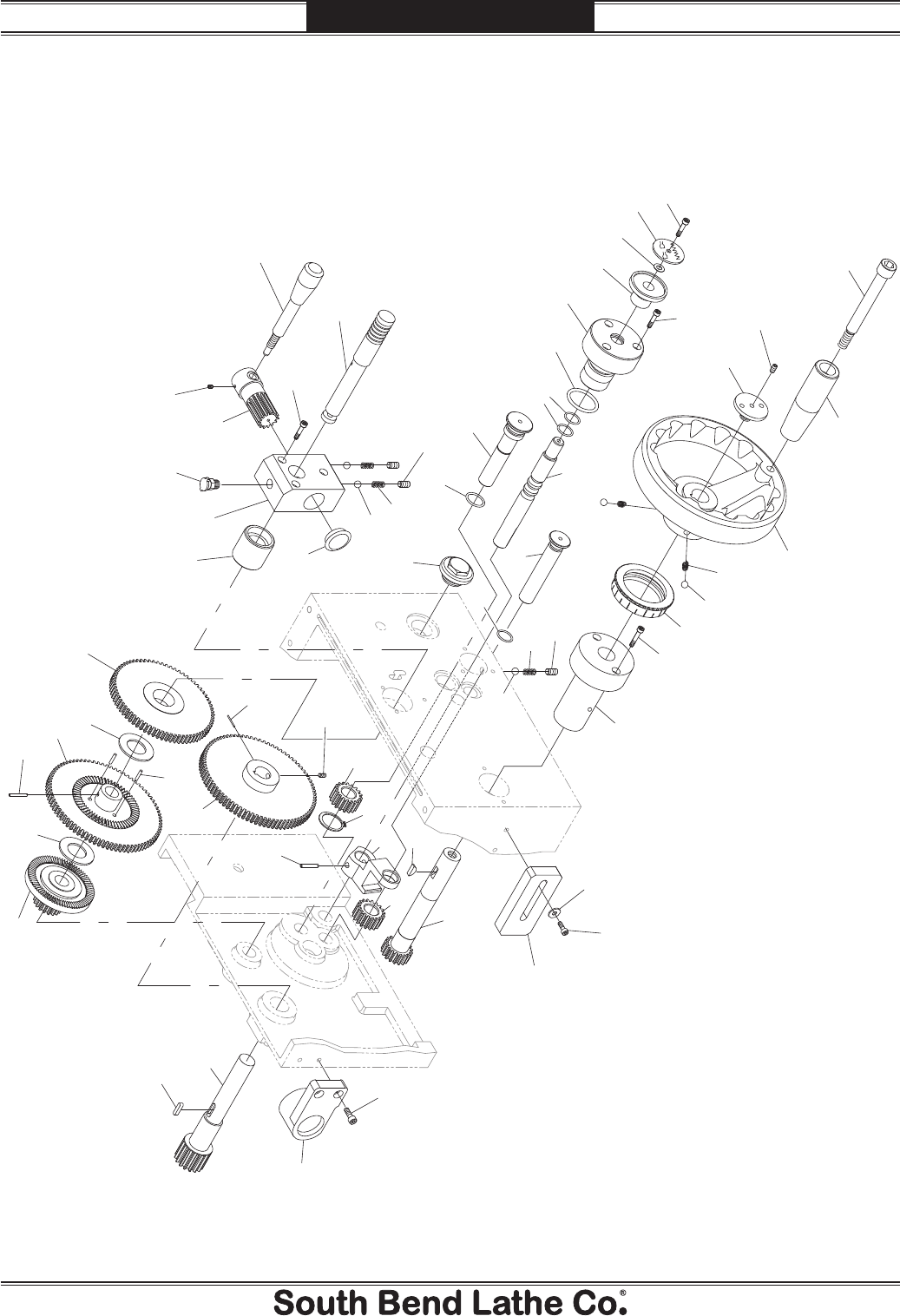 South Bend Lathe Co.®