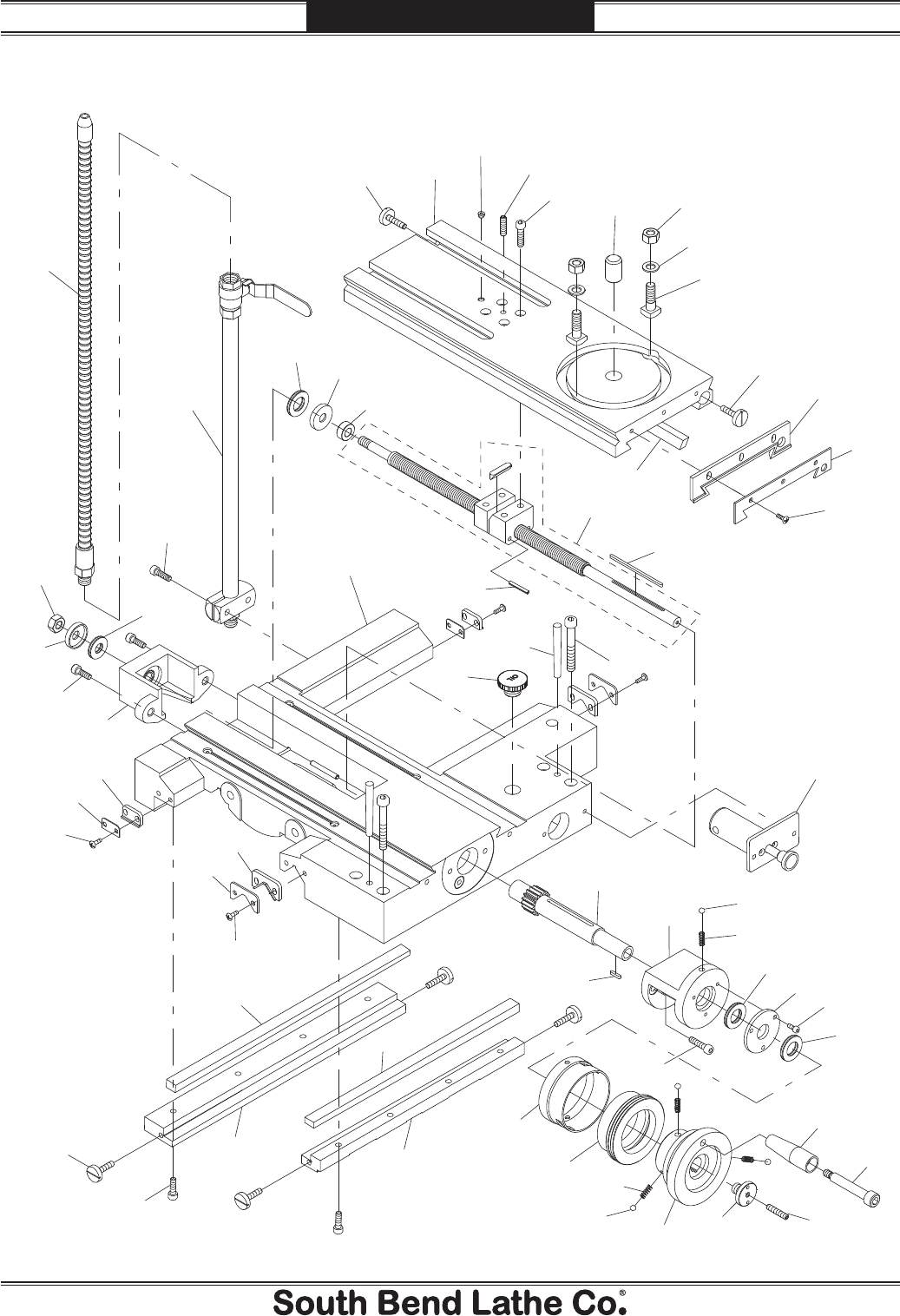 South Bend Lathe Co.®