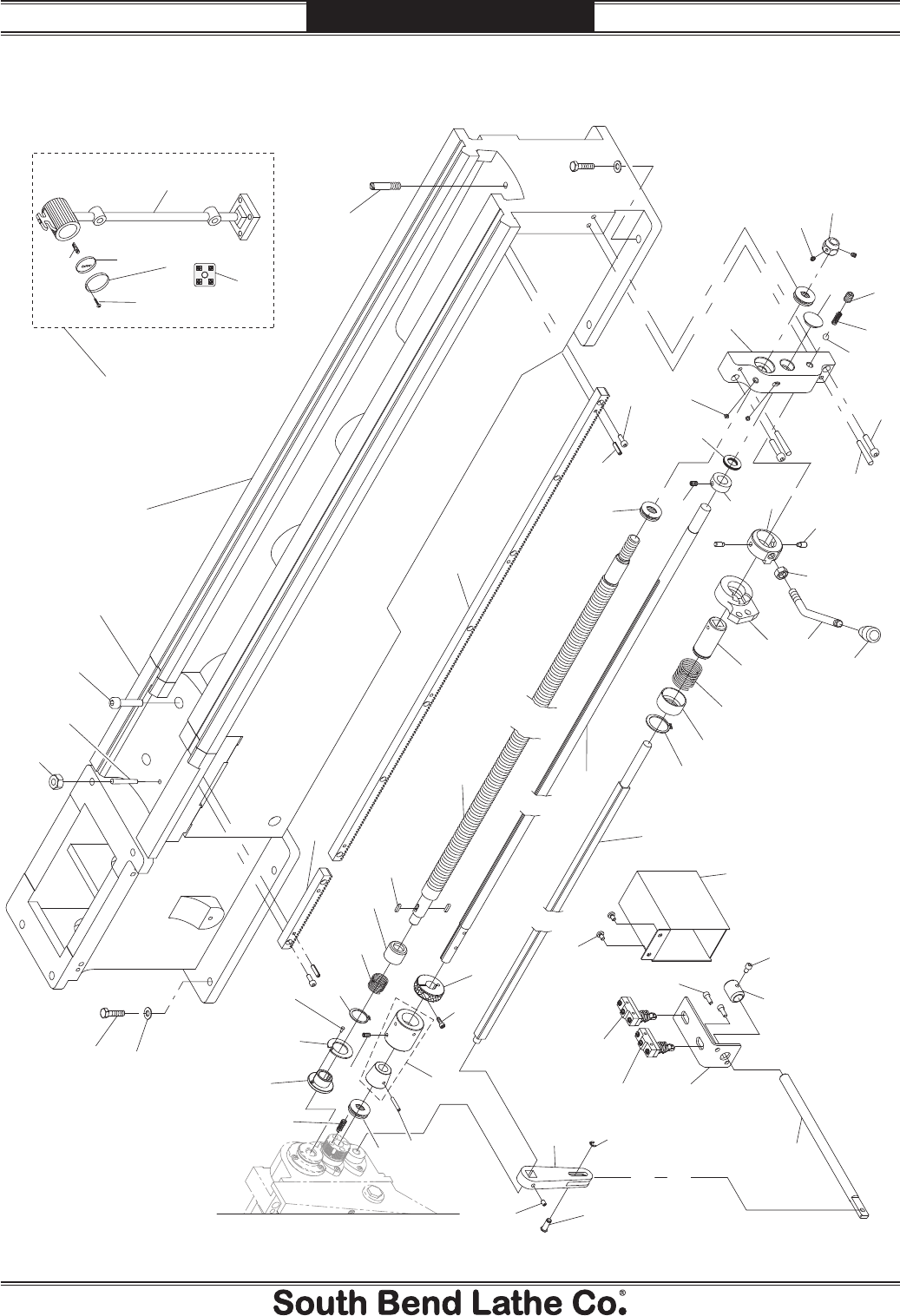 South Bend Lathe Co.®