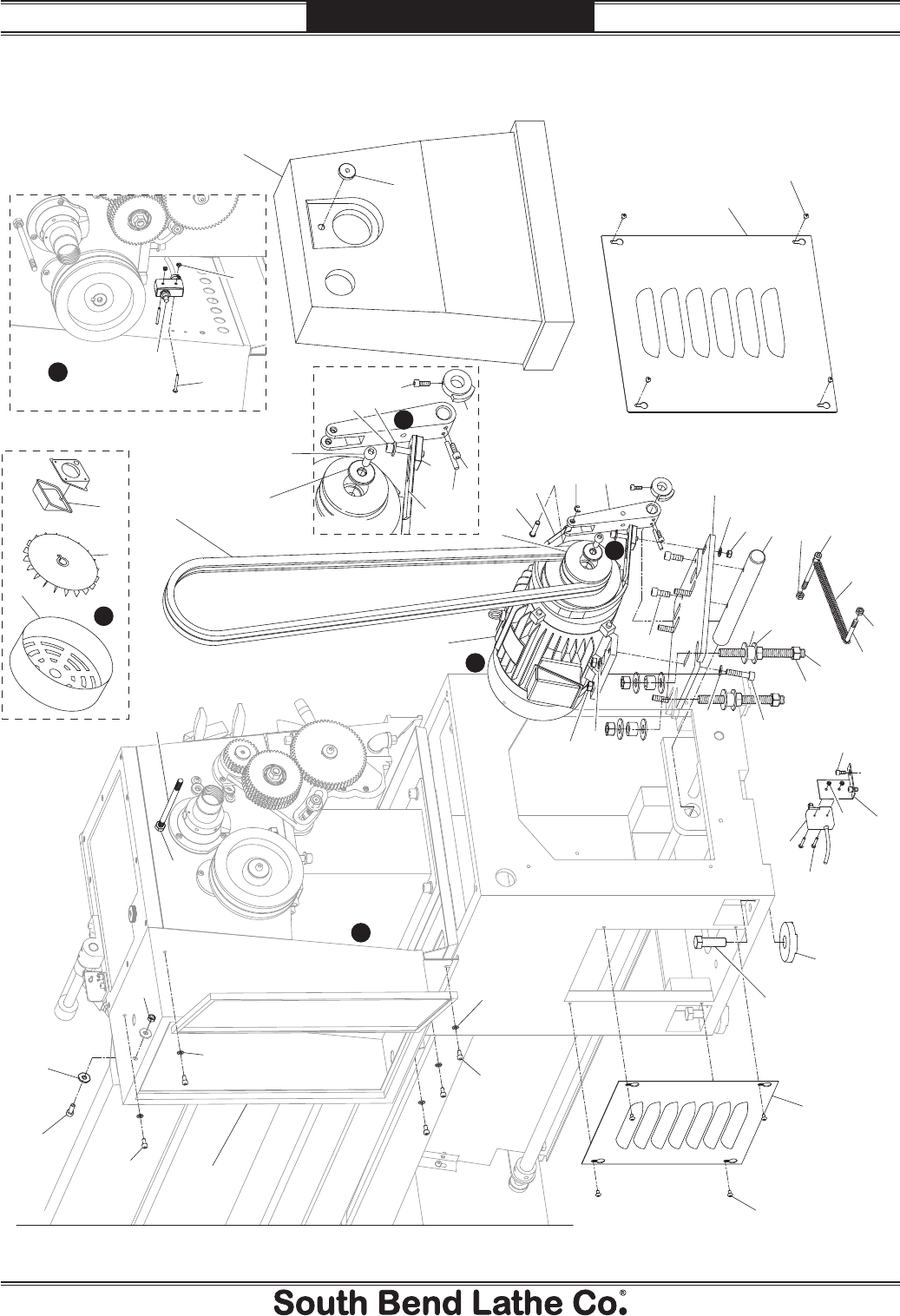 South Bend Lathe Co.®