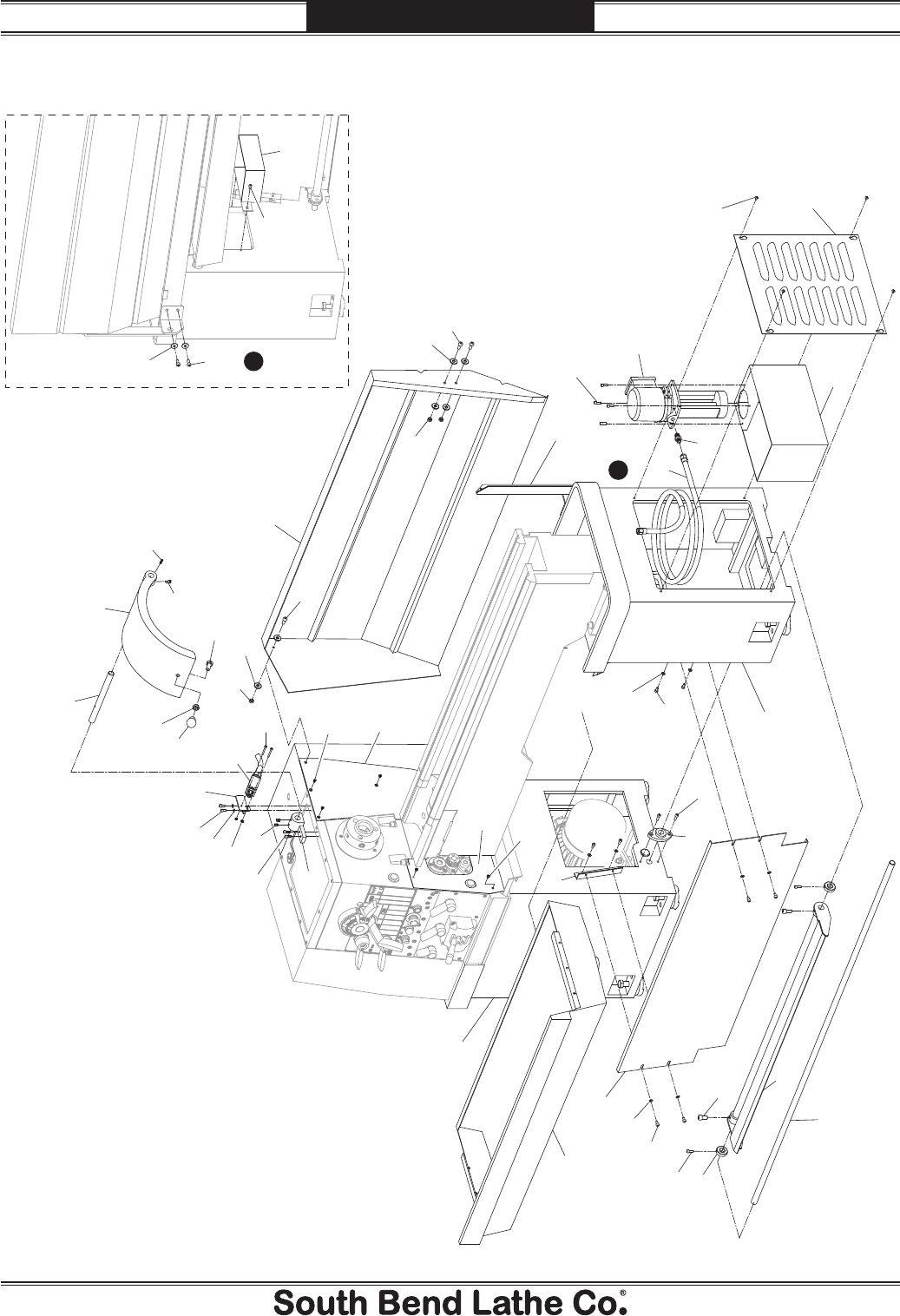 South Bend Lathe Co.®