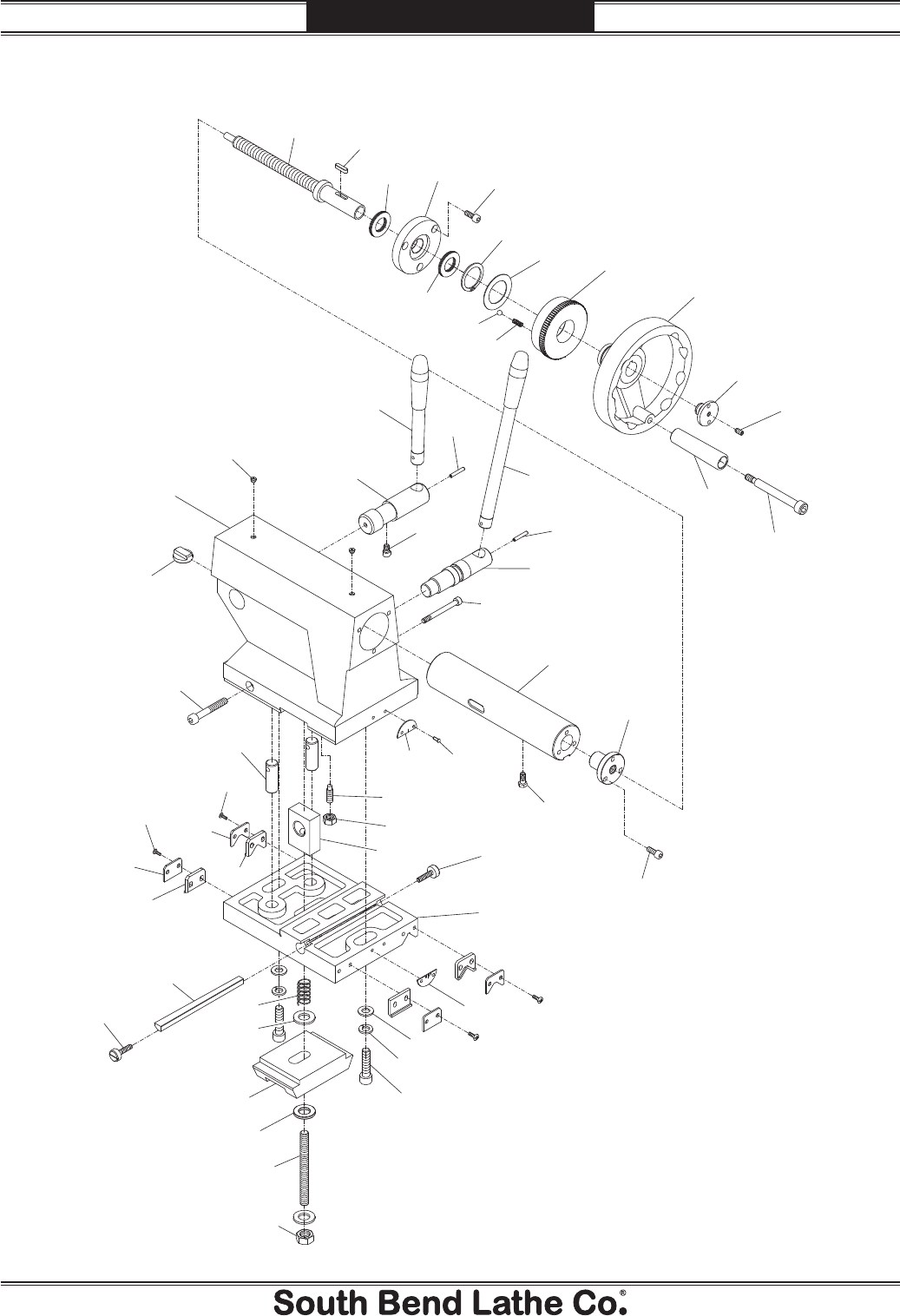 South Bend Lathe Co.®