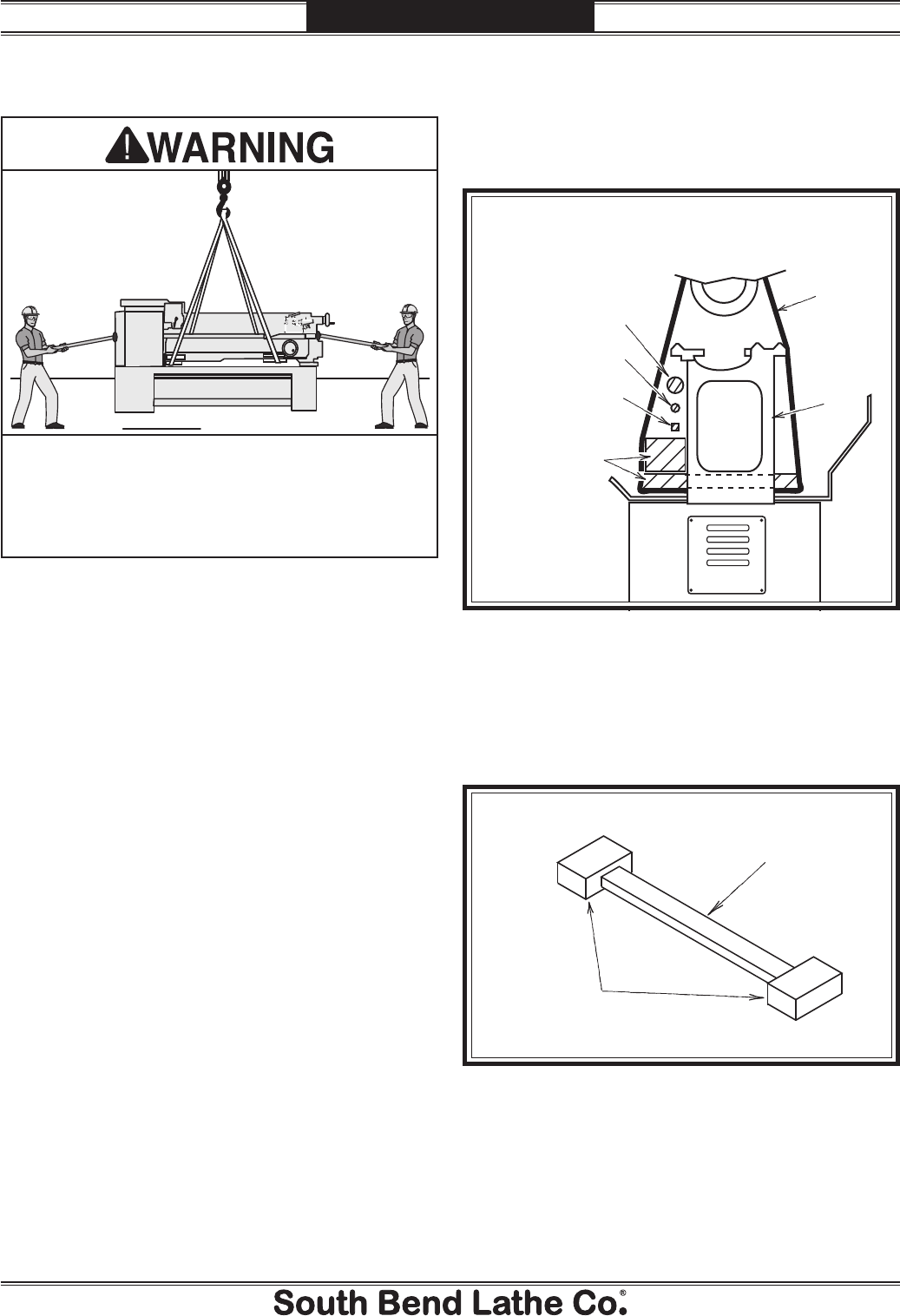 WARNING

South Bend Lathe Co.®