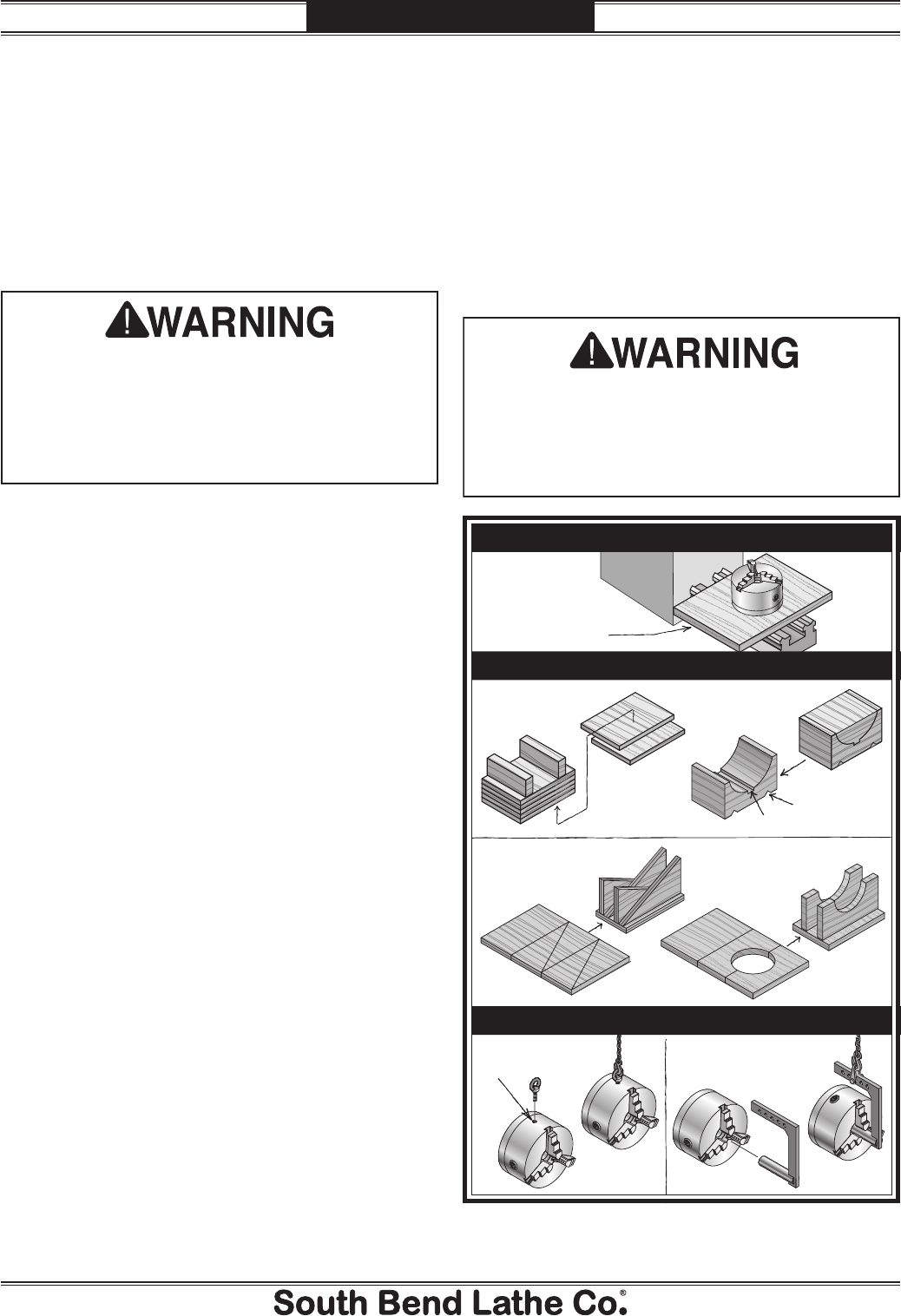 WARNING

WARNING

South Bend Lathe Co.®