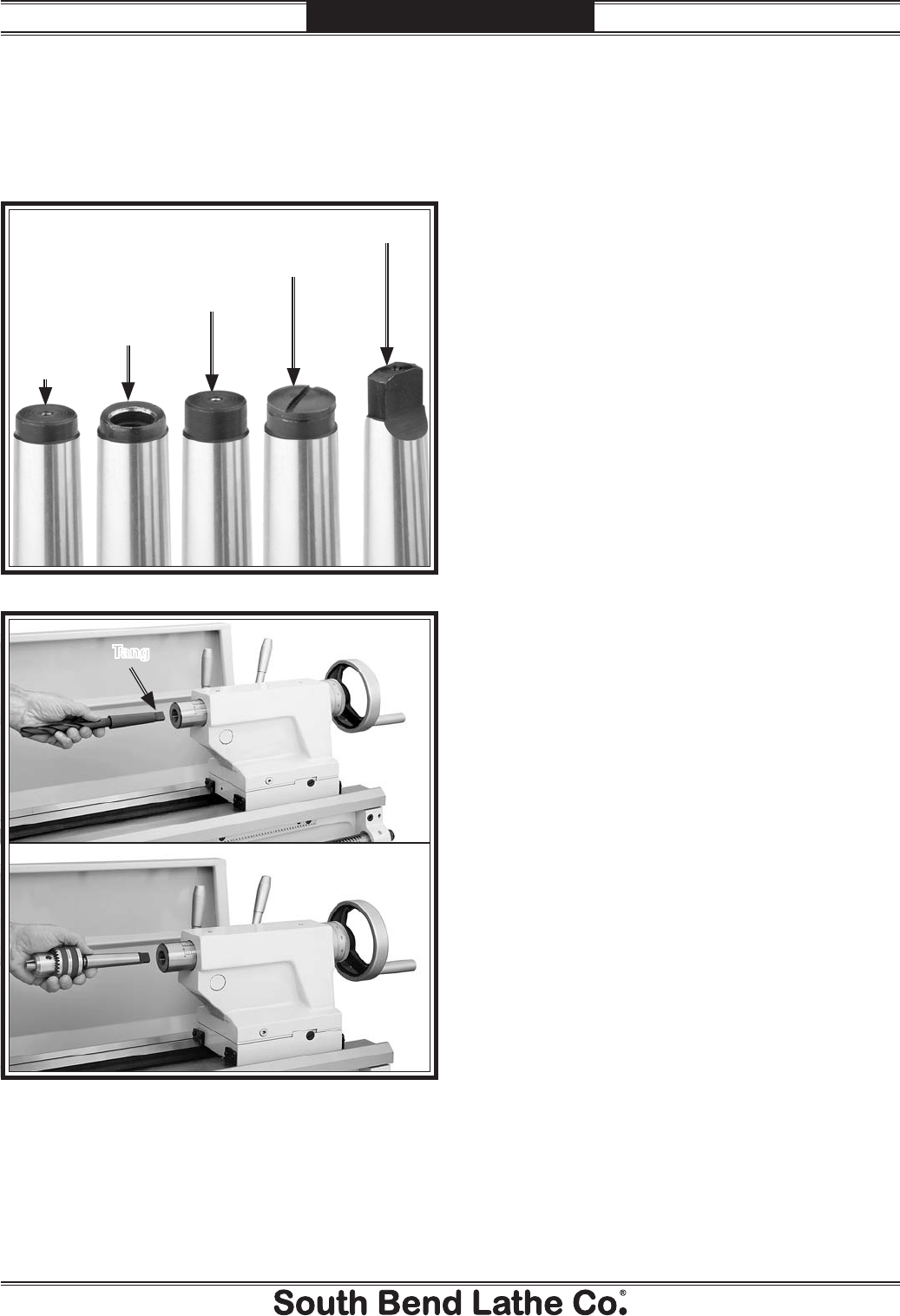 Tang

South Bend Lathe Co.®