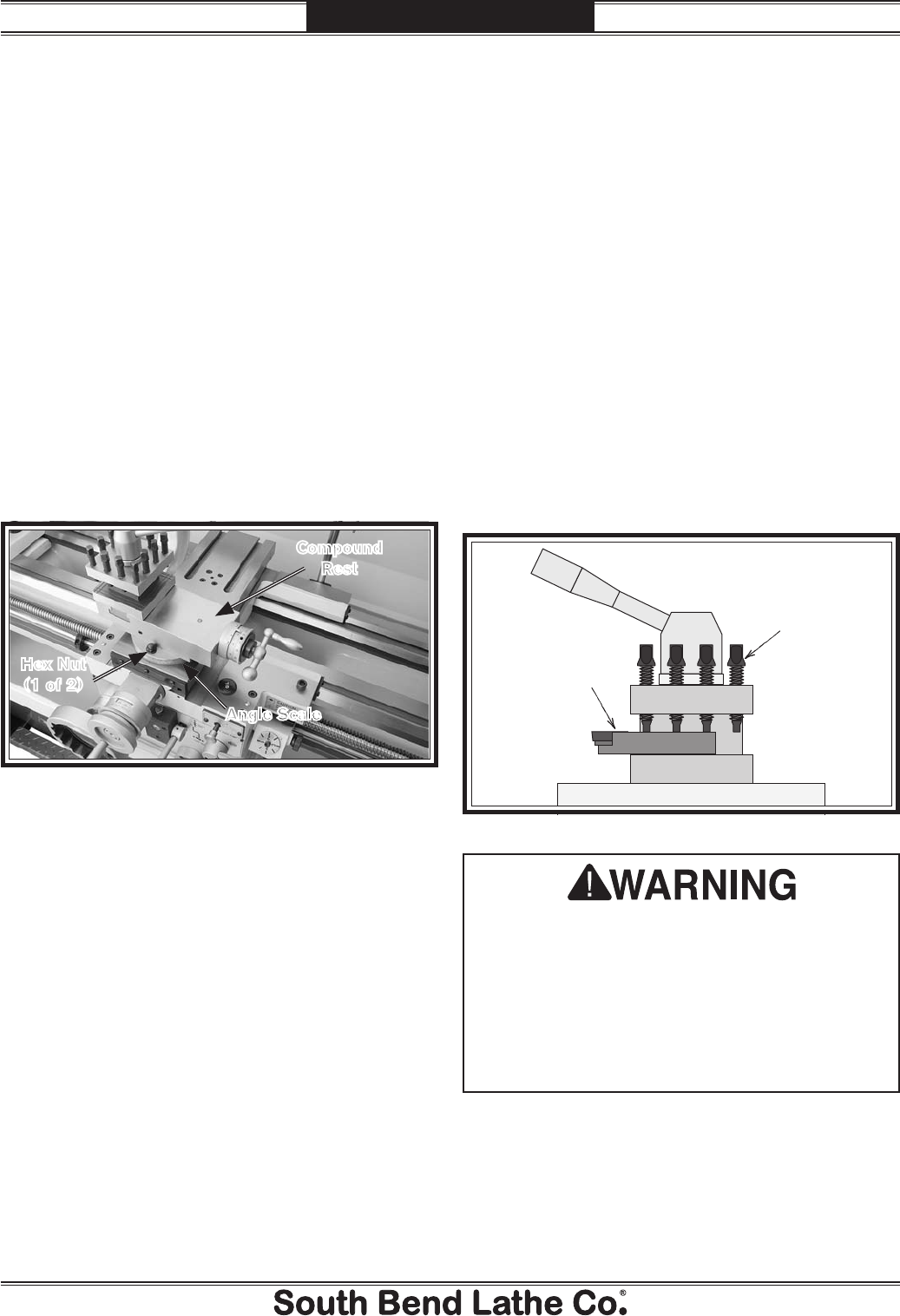 Compound Rest

Hex Nut (1 of 2)

Angle Scale

WARNING

South Bend Lathe Co.®