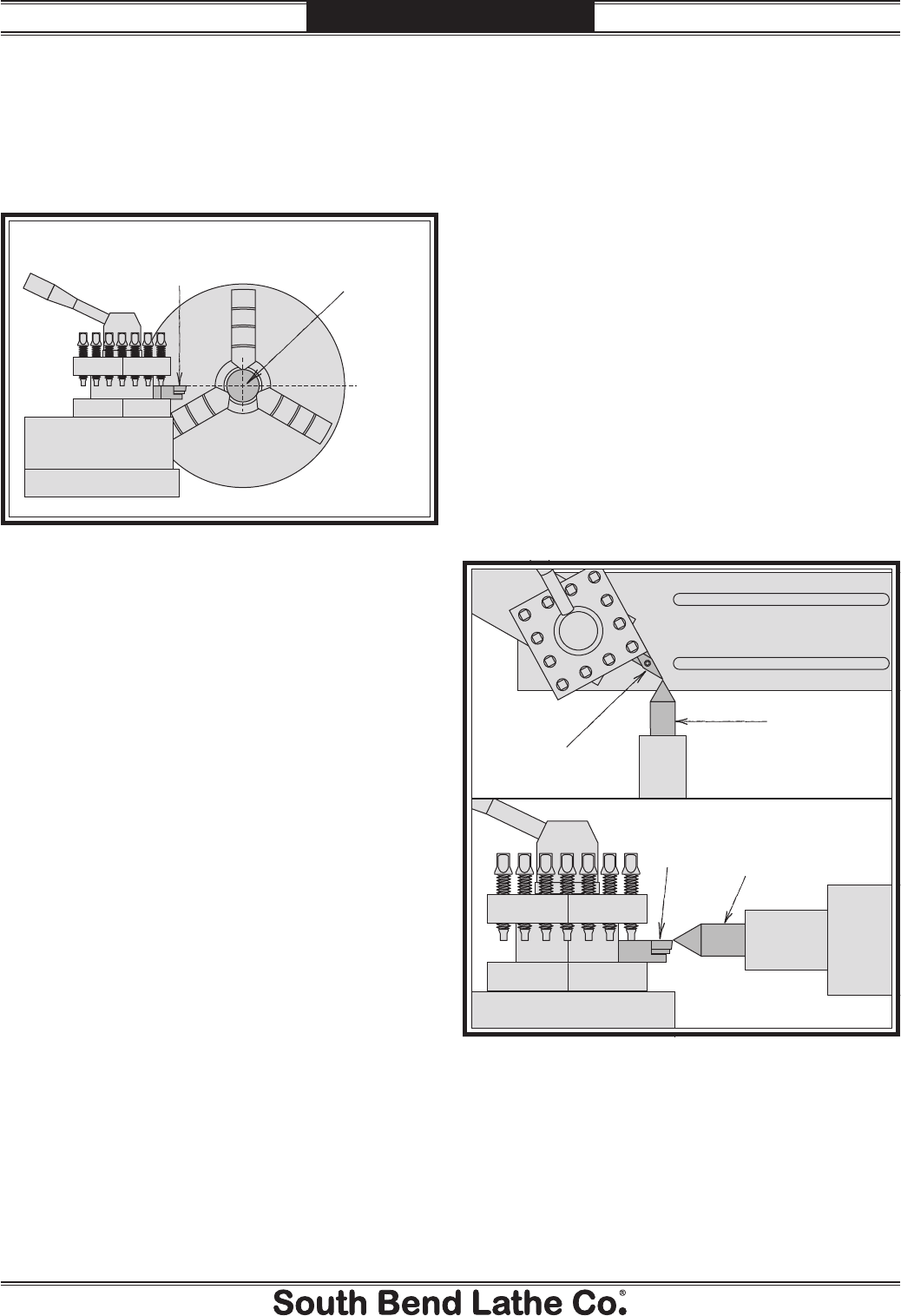 South Bend Lathe Co.®