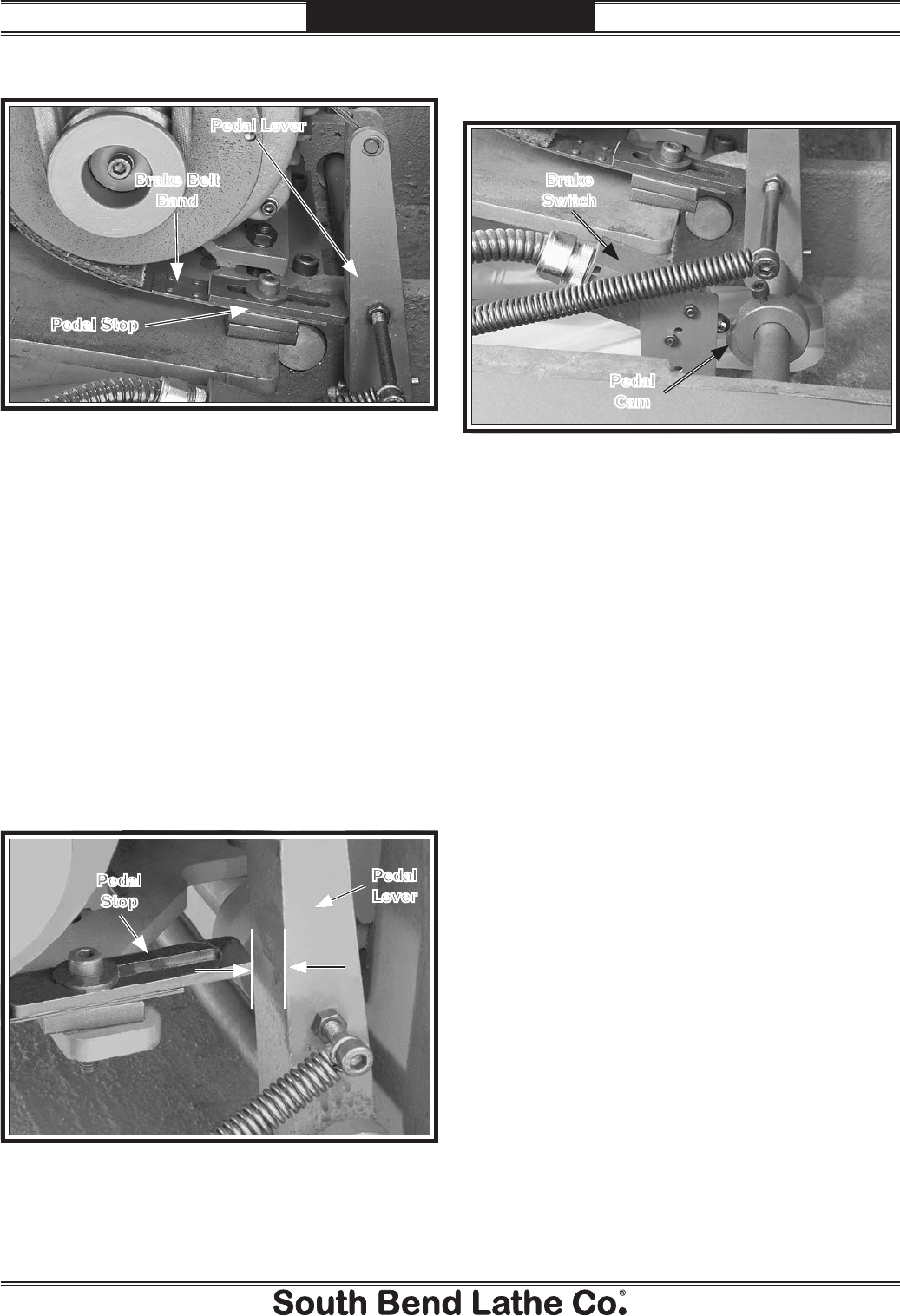 Pedal Lever

Brake Belt Band

Pedal Stop

Brake Switch

Pedal Cam

Pedal Stop

Pedal Lever

South Bend Lathe Co.®